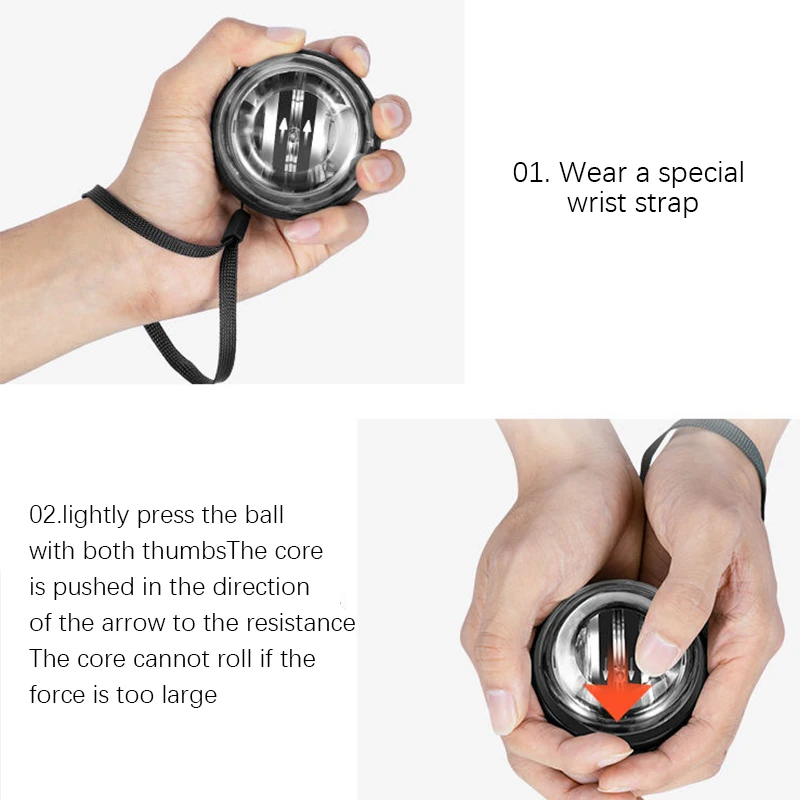 01. Wear a special wrist strap

02.lightly press the ball with both thumbsThe core is pushed in the direction of the arrow to the resistance The core cannot roll if the force is too large