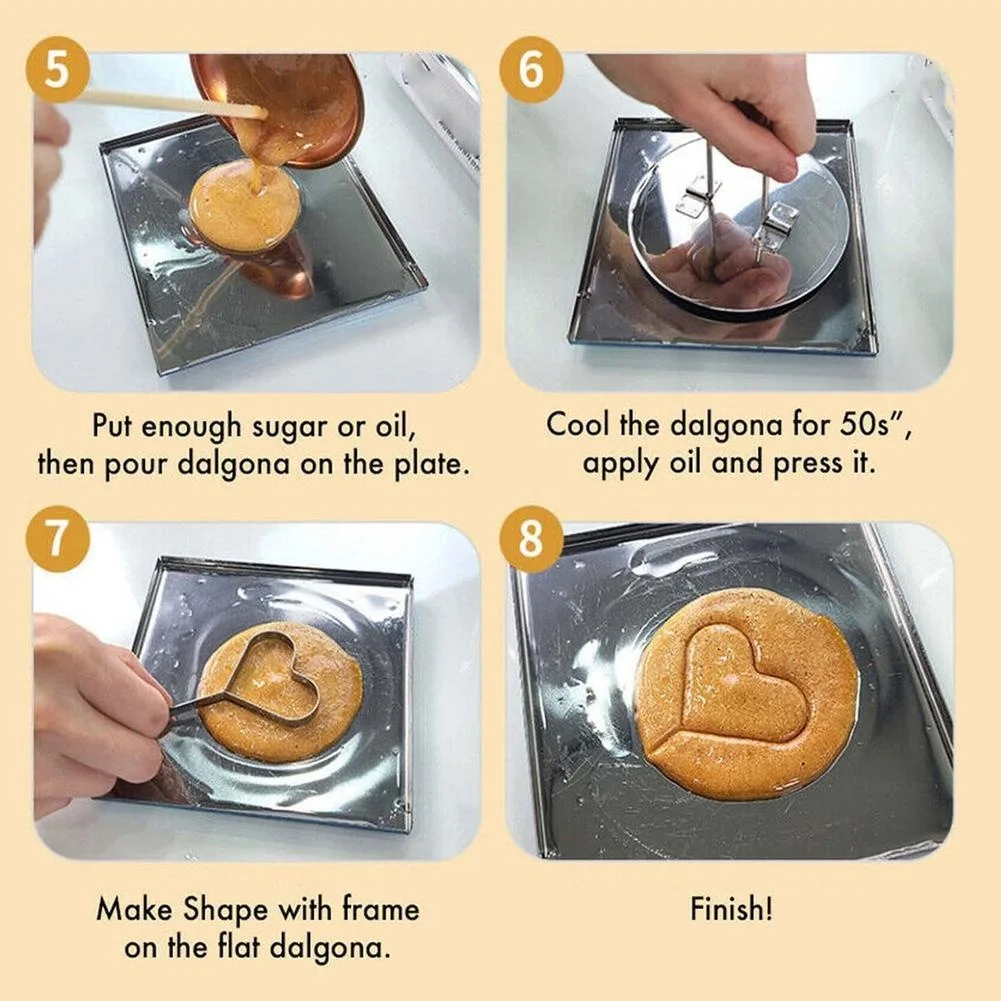 5

Put enough sugar or oil, then pour dalgona on the plate.

6

Cool the dalgona for 50s", apply oil and press it.

7

Make Shape with frame on the flat dalgona.

8

Finish!