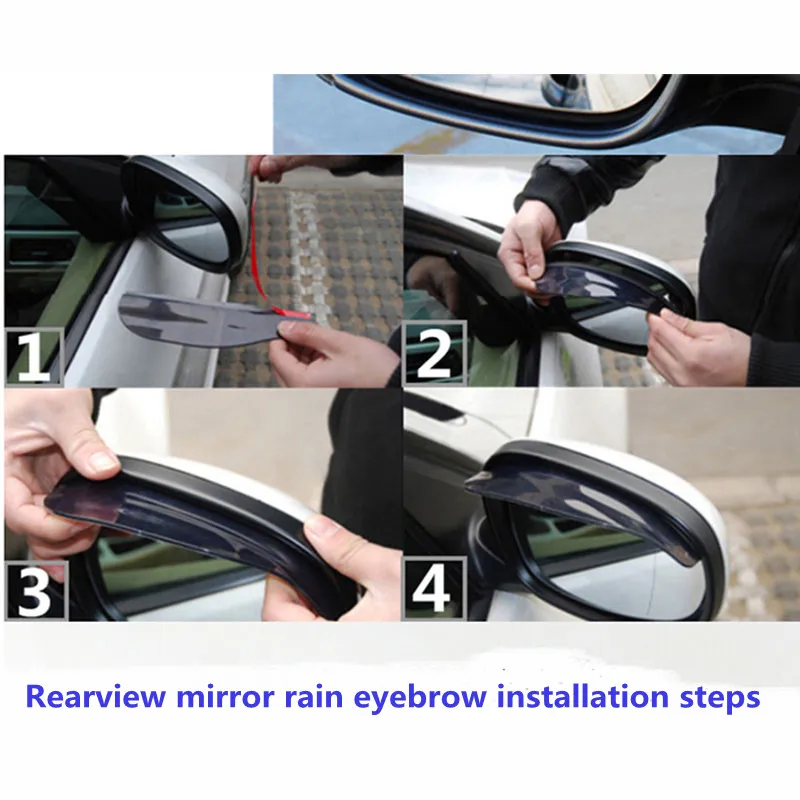 1

2

3

4

Rearview mirror rain eyebrow installation steps