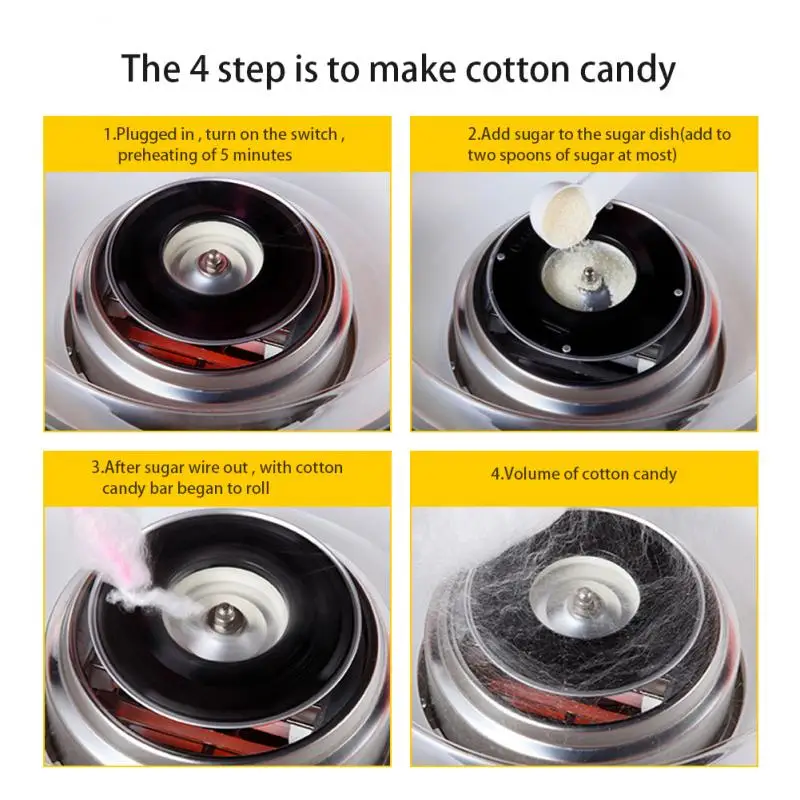 The 4 step is to make cotton candy

1.Plugged in , turn on the switch , preheating of 5 minutes

2.Add sugar to the sugar dish(add to two spoons of sugar at most)

3.After sugar wire out , with cotton candy bar began to roll

4.Volume of cotton candy