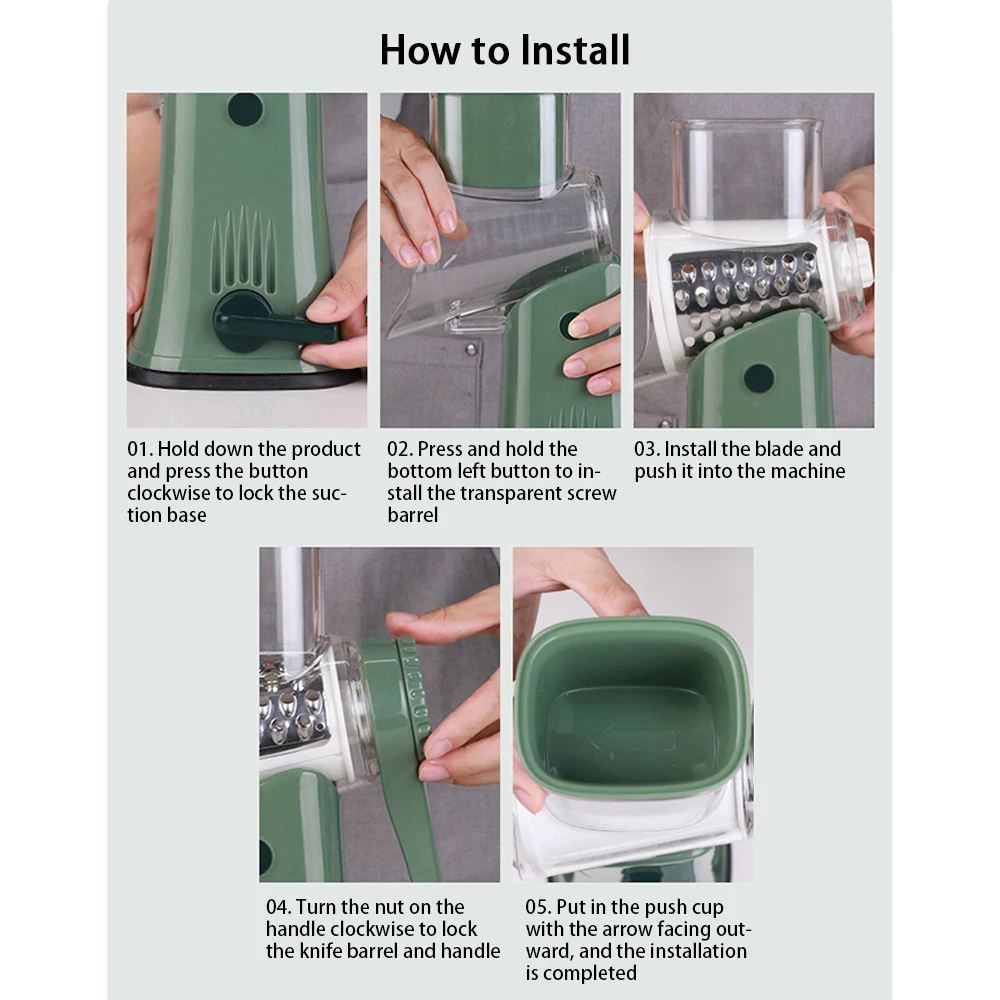 How to Install

01. Hold down the product and press the button clockwise to lock the suction base

02. Press and hold the bottom left button to install the transparent screw barrel

03. Install the blade and push it into the machine

04. Turn the nut on the handle clockwise to lock the knife barrel and handle

05. Put in the push cup with the arrow facing outward, and the installation is completed