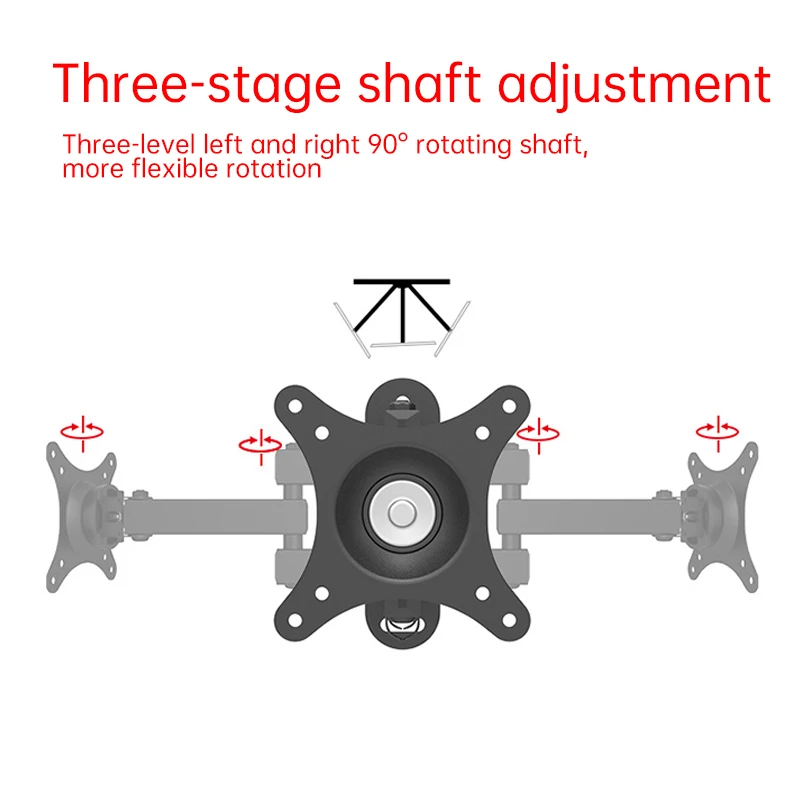 Three-stage shaft adjustment

Three-level left and right 90° rotating shaft, more flexible rotation