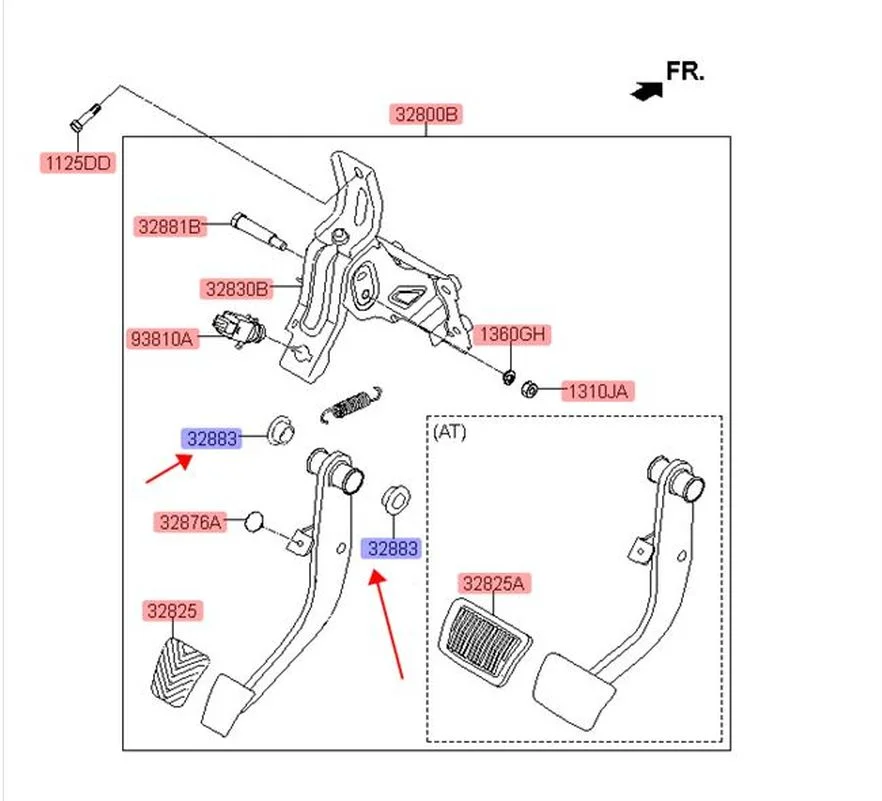 FR.

32800B

1125DD

32881B

32830B

93810A

1360GH

1310JA

32883

(AT)

32876A

32883

32825A

32825