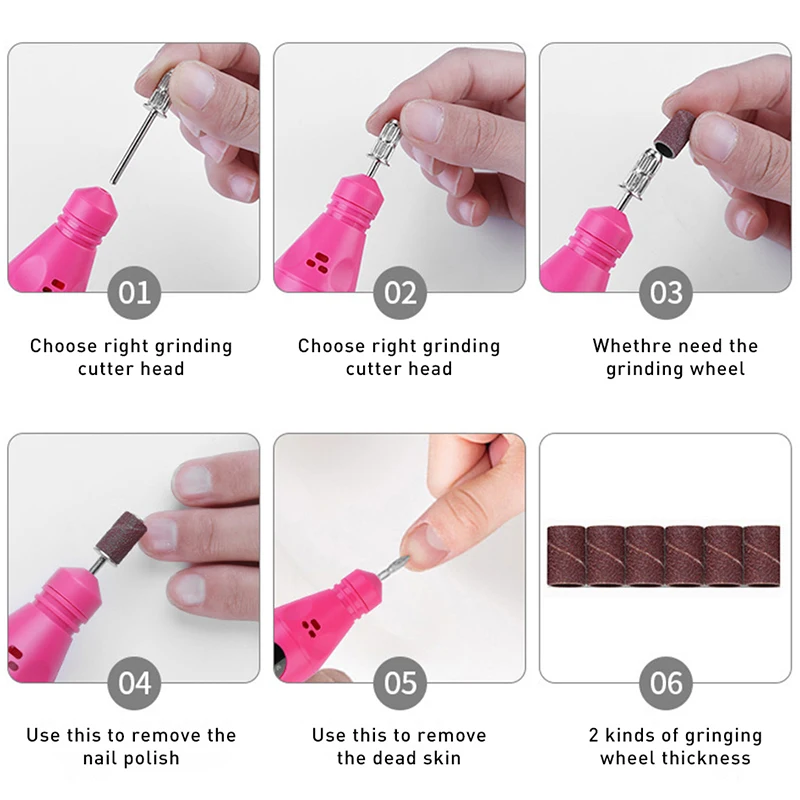 01

Choose right grinding cutter head

02

Choose right grinding cutter head

03

Whethre need the grinding wheel

04

Use this to remove the nail polish

05

Use this to remove the dead skin

06

2 kinds of gringing wheel thickness