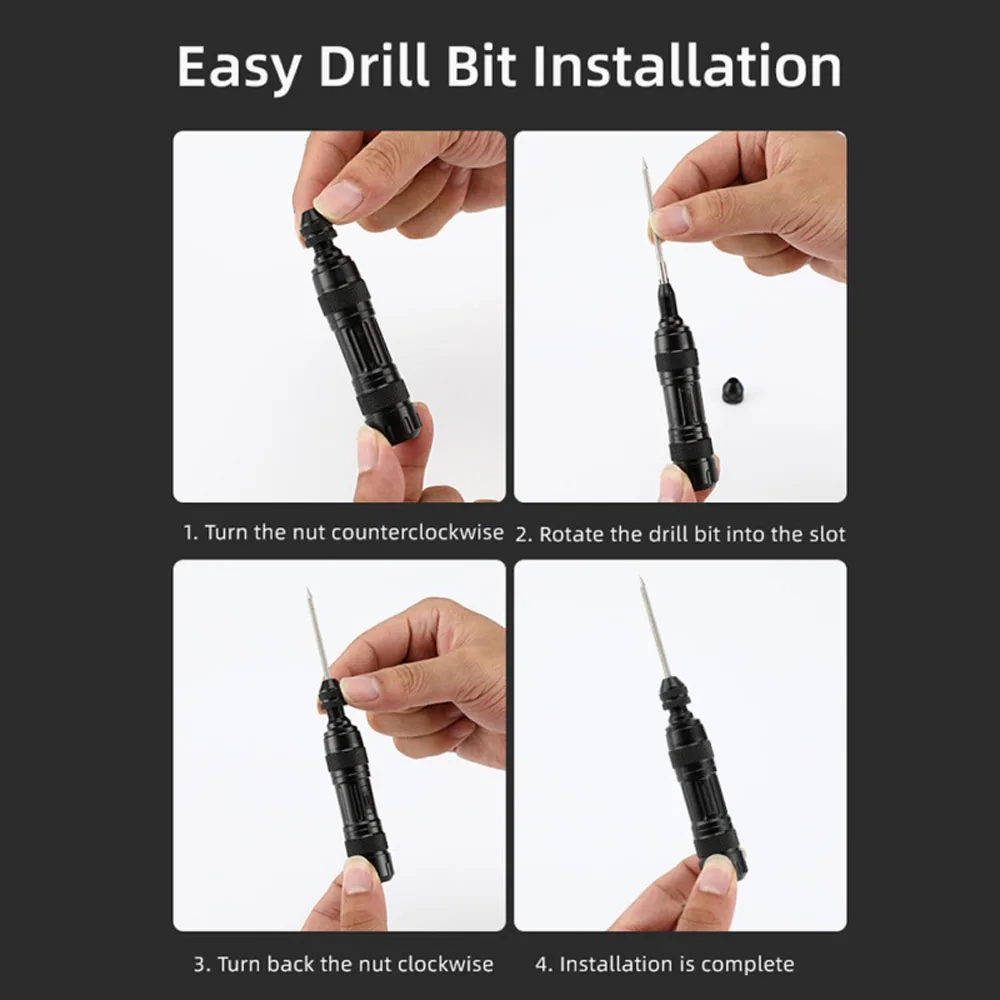 Easy Drill Bit Installation

1. Turn the nut counterclockwise

2. Rotate the drill bit into the slot

3. Turn back the nut clockwise

4. Installation is complete