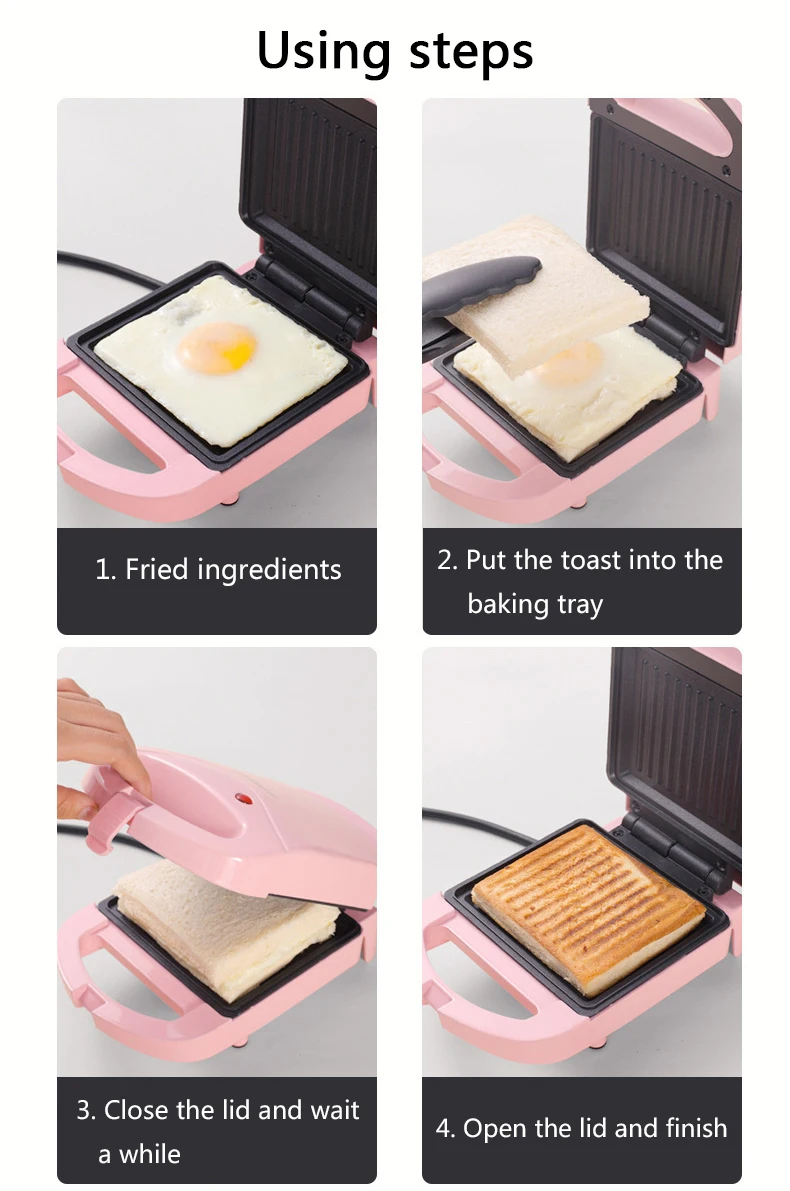 Using steps

1. Fried ingredients

2. Put the toast into the baking tray

3. Close the lid and wait a while

4. Open the lid and finish