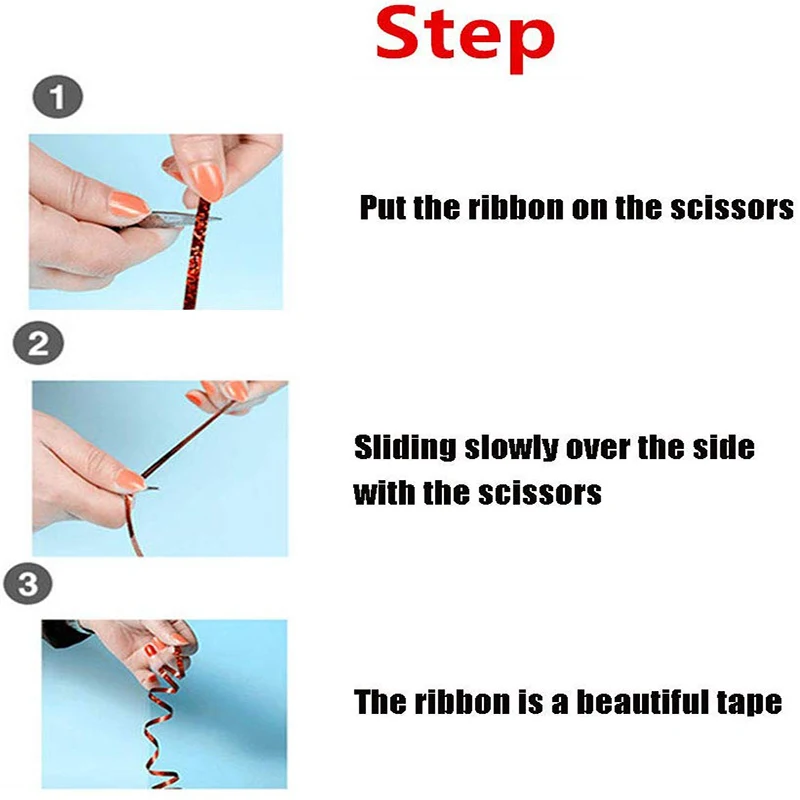 Step

1

Put the ribbon on the scissors

2

Sliding slowly over the side with the scissors

3

The ribbon is a beautiful tape