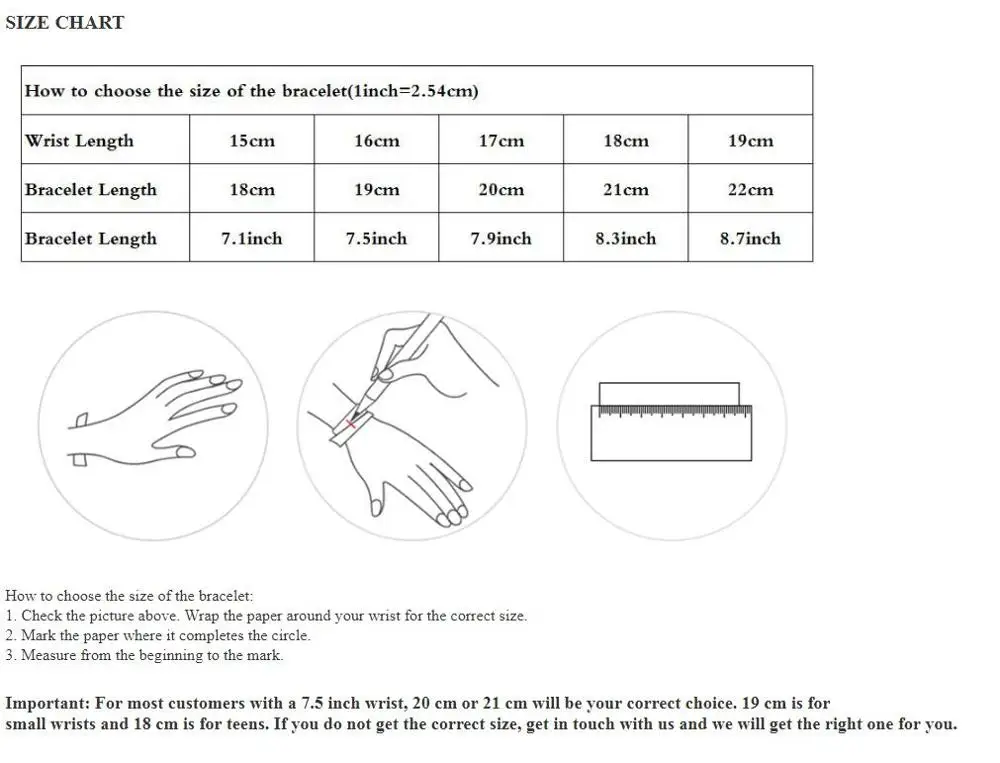 SIZE CHART

| How to choose the size of the bracelet(1inch=2.54cm) | | | | | |
|---|---|---|---|---|---|
| Wrist Length | 15cm | 16cm | 17cm | 18cm | 19cm |
| Bracelet Length | 18cm | 19cm | 20cm | 21cm | 22cm |
| Bracelet Length | 7.1inch | 7.5inch | 7.9inch | 8.3inch | 8.7inch |

How to choose the size of the bracelet:
1. Check the picture above. Wrap the paper around your wrist for the correct size.
2. Mark the paper where it completes the circle.
3. Measure from the beginning to the mark.

Important: For most customers with a 7.5 inch wrist, 20 cm or 21 cm will be your correct choice. 19 cm is for small wrists and 18 cm is for teens. If you do not get the correct size, get in touch with us and we will get the right one for you.