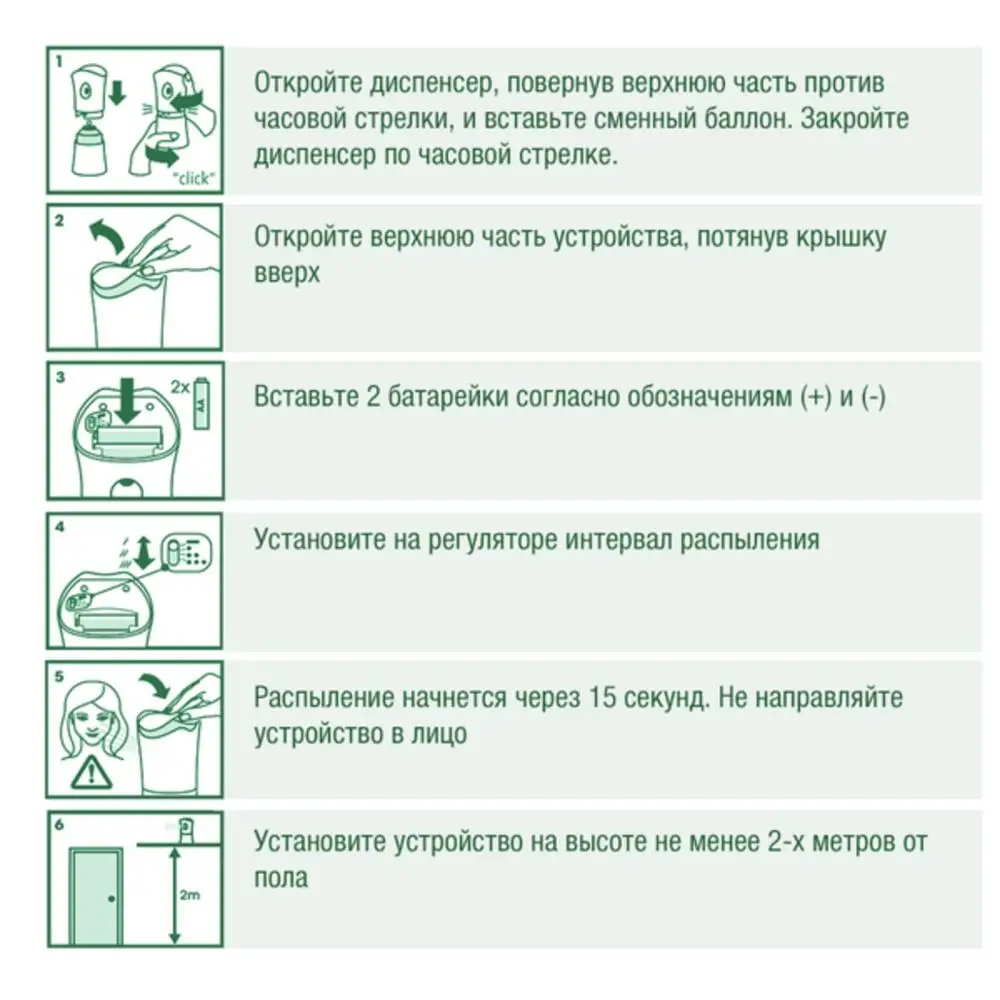 1
"click"
Откройте диспенсер, повернув верхнюю часть против часовой стрелки, и вставьте сменный баллон. Закройте диспенсер по часовой стрелке.

2
Откройте верхнюю часть устройства, потянув крышку вверх

3
2x
Вставьте 2 батарейки согласно обозначениям (+) и (-)

4
Установите на регуляторе интервал распыления

5
Распыление начнется через 15 секунд. Не направляйте устройство в лицо

6
2m
Установите устройство на высоте не менее 2-х метров от пола