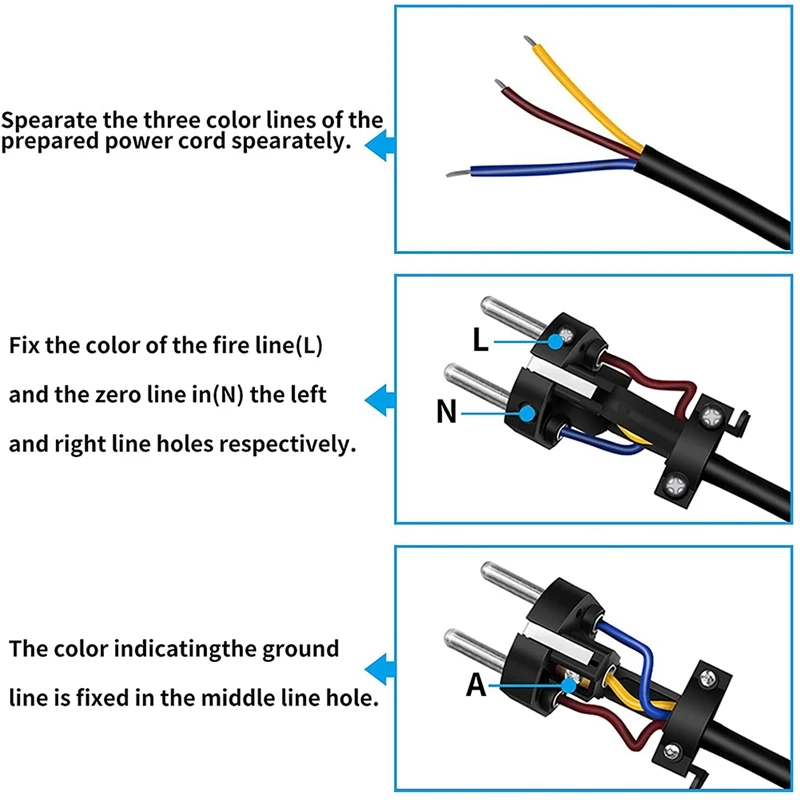 Spearate the three color lines of the prepared power cord spearately.

Fix the color of the fire line(L) and the zero line in(N) the left and right line holes respectively.

L

N

The color indicatingthe ground line is fixed in the middle line hole.

A