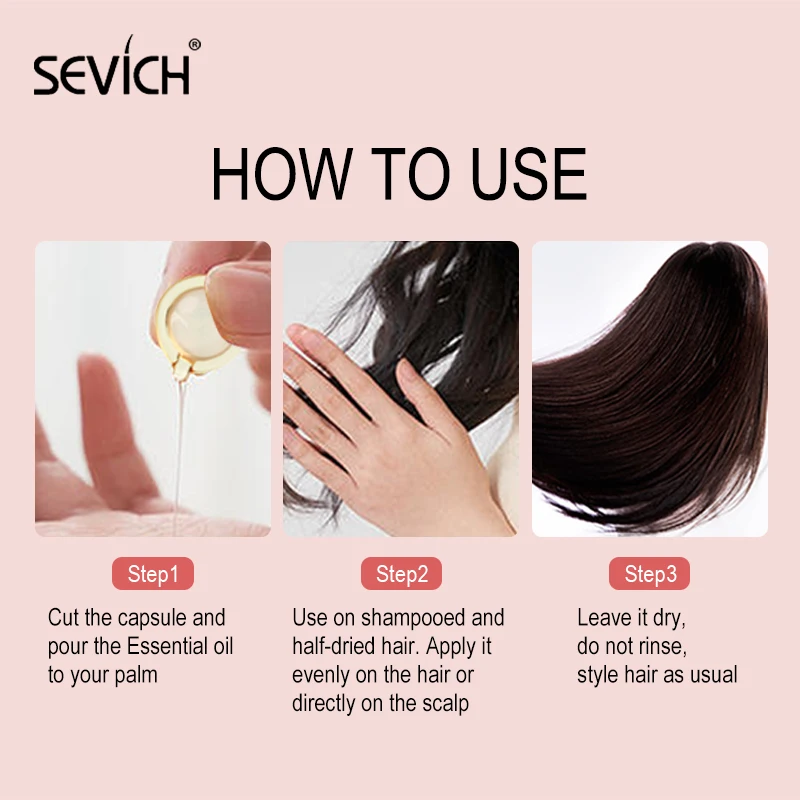 SEVICH®

HOW TO USE

Step1

Cut the capsule and pour the Essential oil to your palm

Step2

Use on shampooed and half-dried hair. Apply it evenly on the hair or directly on the scalp

Step3

Leave it dry, do not rinse, style hair as usual