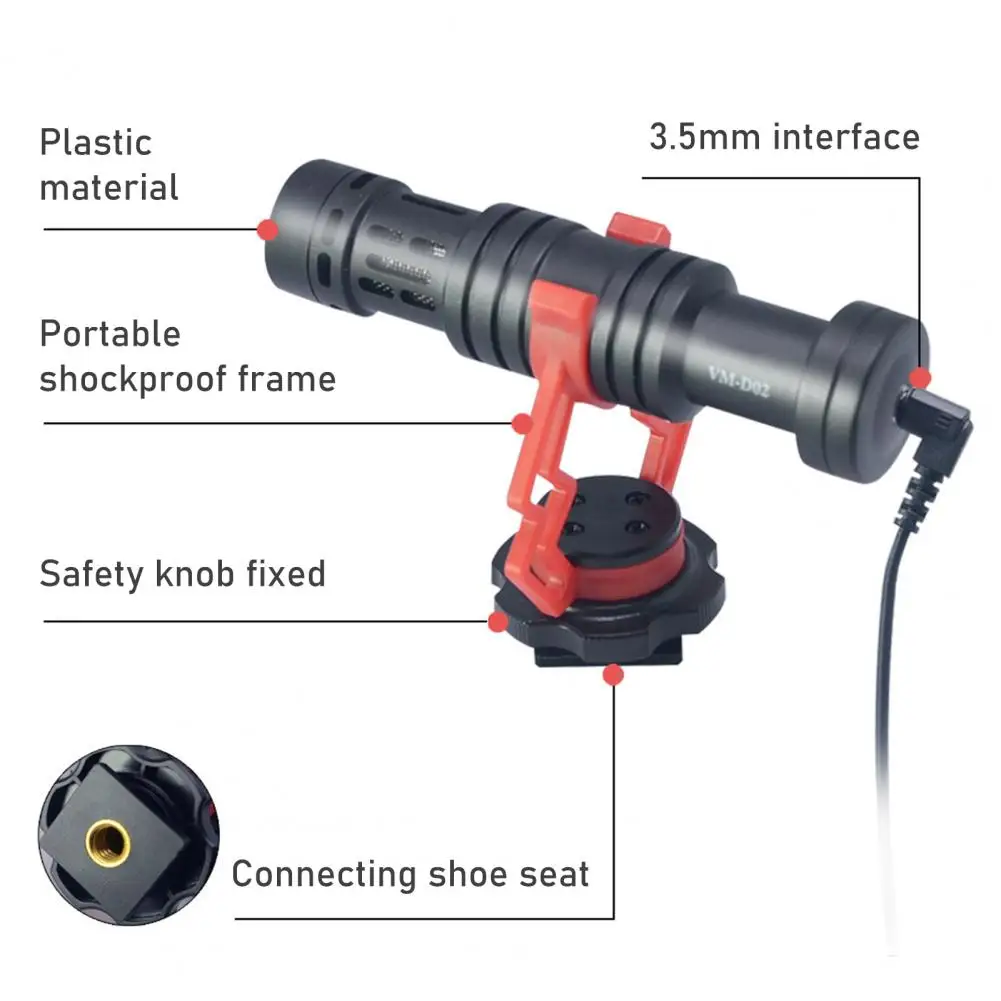 Plastic material

3.5mm interface

Portable shockproof frame

VM-D02

Safety knob fixed

Connecting shoe seat