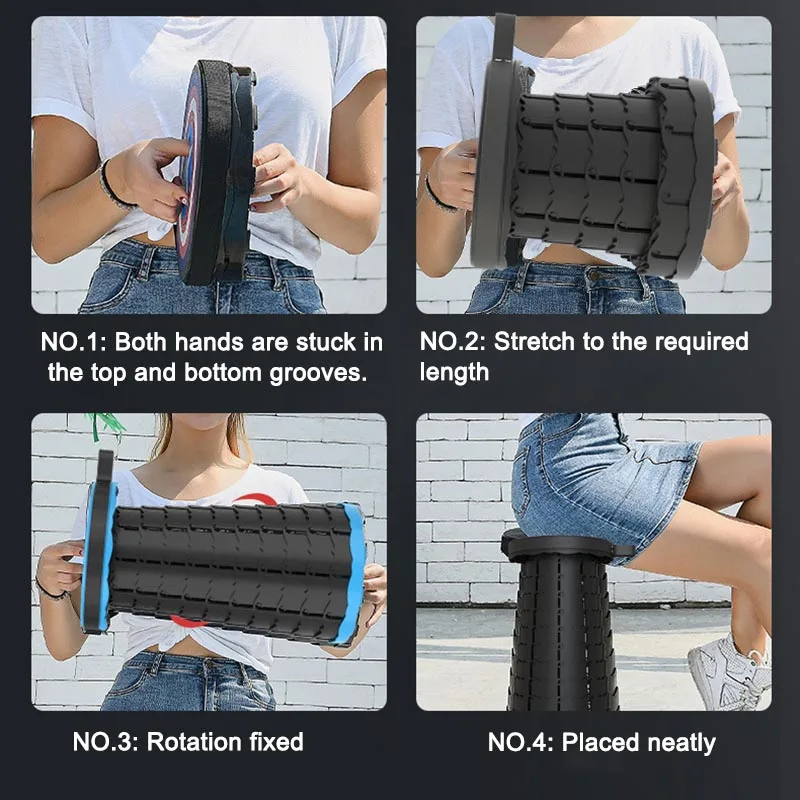 NO.1: Both hands are stuck in the top and bottom grooves.

NO.2: Stretch to the required length

NO.3: Rotation fixed

NO.4: Placed neatly