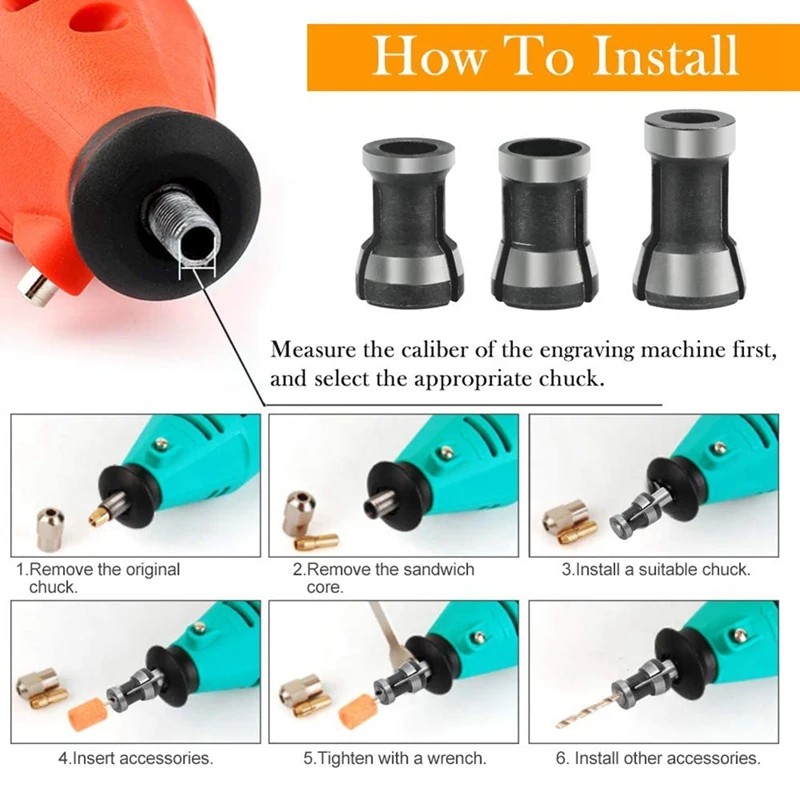 How To Install

Measure the caliber of the engraving machine first, and select the appropriate chuck.

1.Remove the original chuck.

2.Remove the sandwich core.

3.Install a suitable chuck.

4.Insert accessories.

5.Tighten with a wrench.

6. Install other accessories.