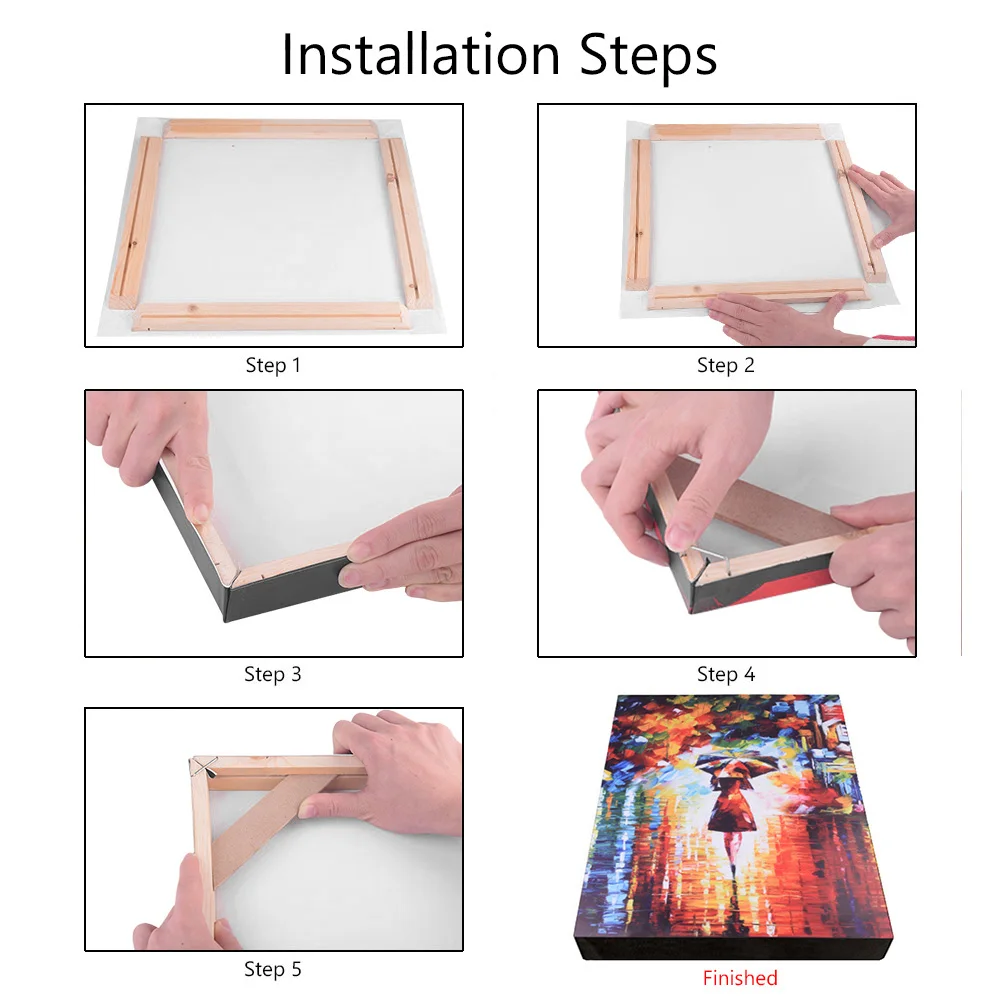 Installation Steps

Step 1

Step 2

Step 3

Step 4

Step 5

Finished