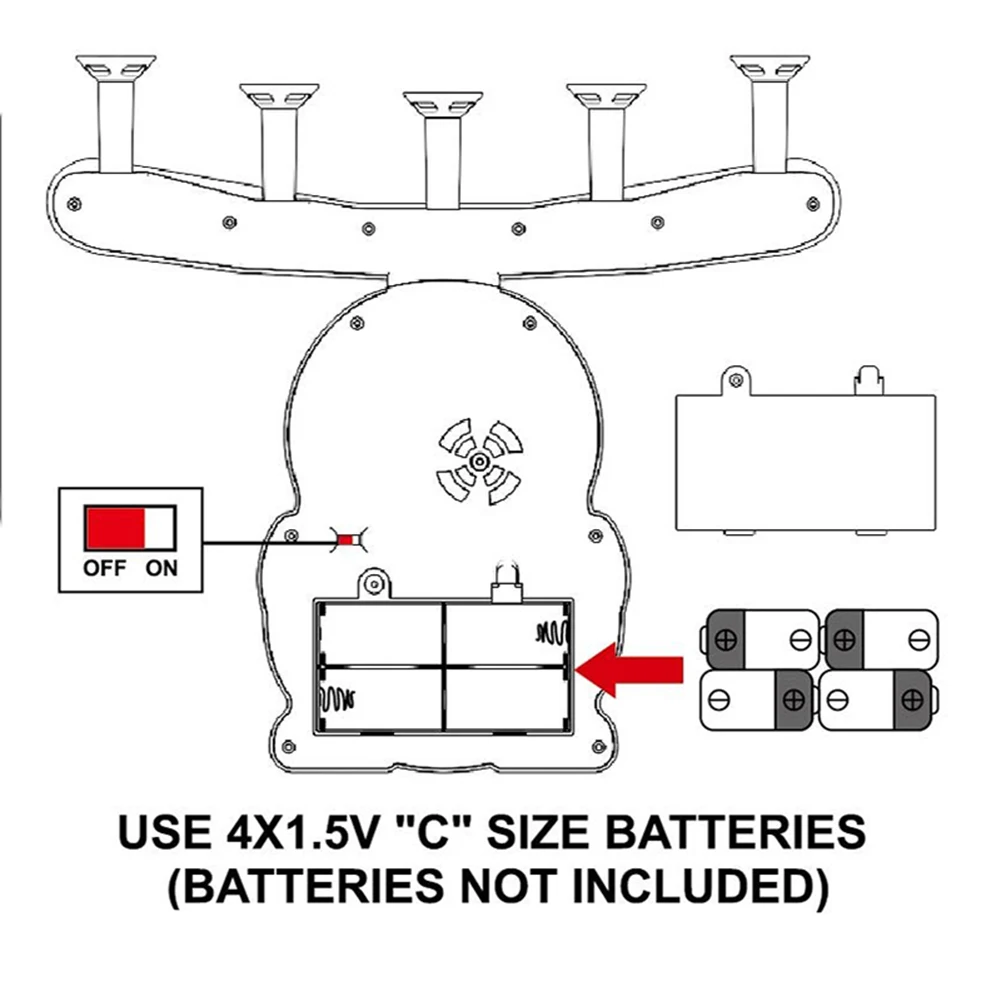 OFF ON

USE 4X1.5V "C" SIZE BATTERIES
(BATTERIES NOT INCLUDED)