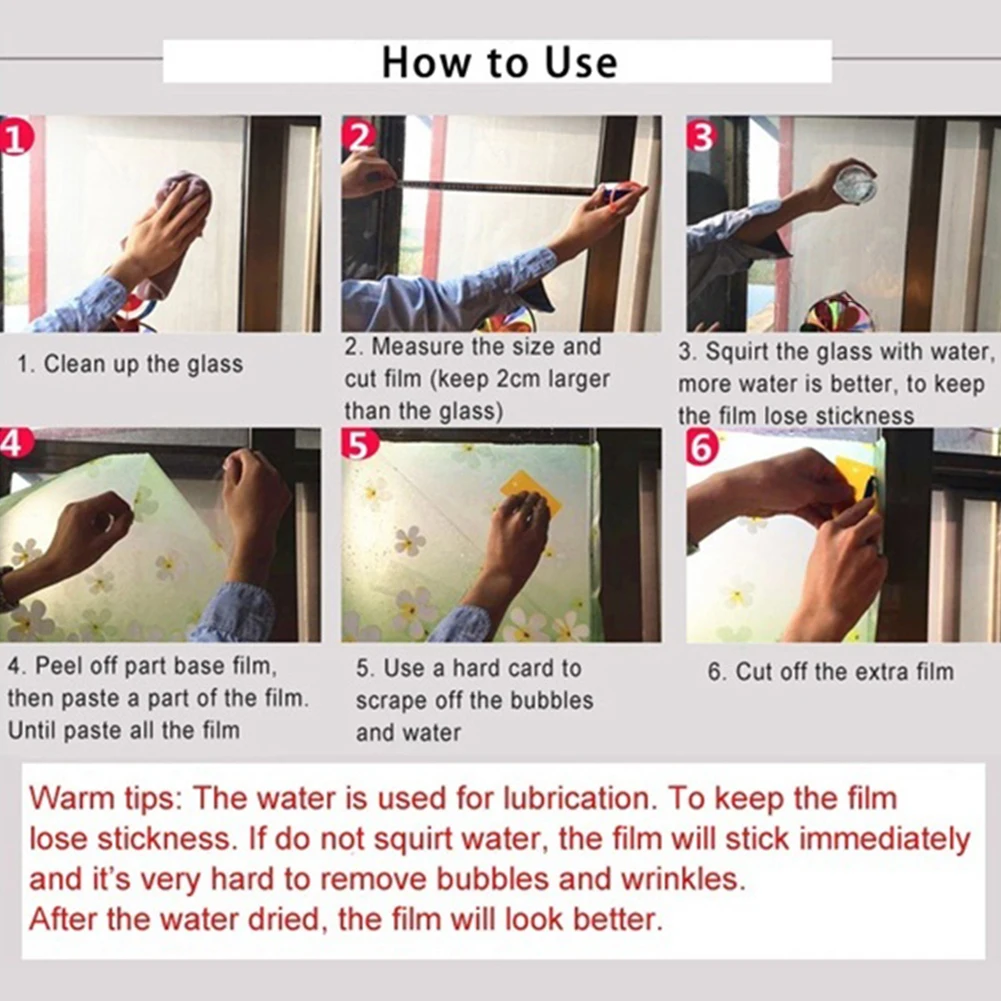 How to Use

1

1. Clean up the glass

2

2. Measure the size and cut film (keep 2cm larger than the glass)

3

3. Squirt the glass with water, more water is better, to keep the film lose stickness

4

4. Peel off part base film, then paste a part of the film. Until paste all the film

5

5. Use a hard card to scrape off the bubbles and water

6

6. Cut off the extra film

Warm tips: The water is used for lubrication. To keep the film lose stickness. If do not squirt water, the film will stick immediately and it's very hard to remove bubbles and wrinkles.
After the water dried, the film will look better.