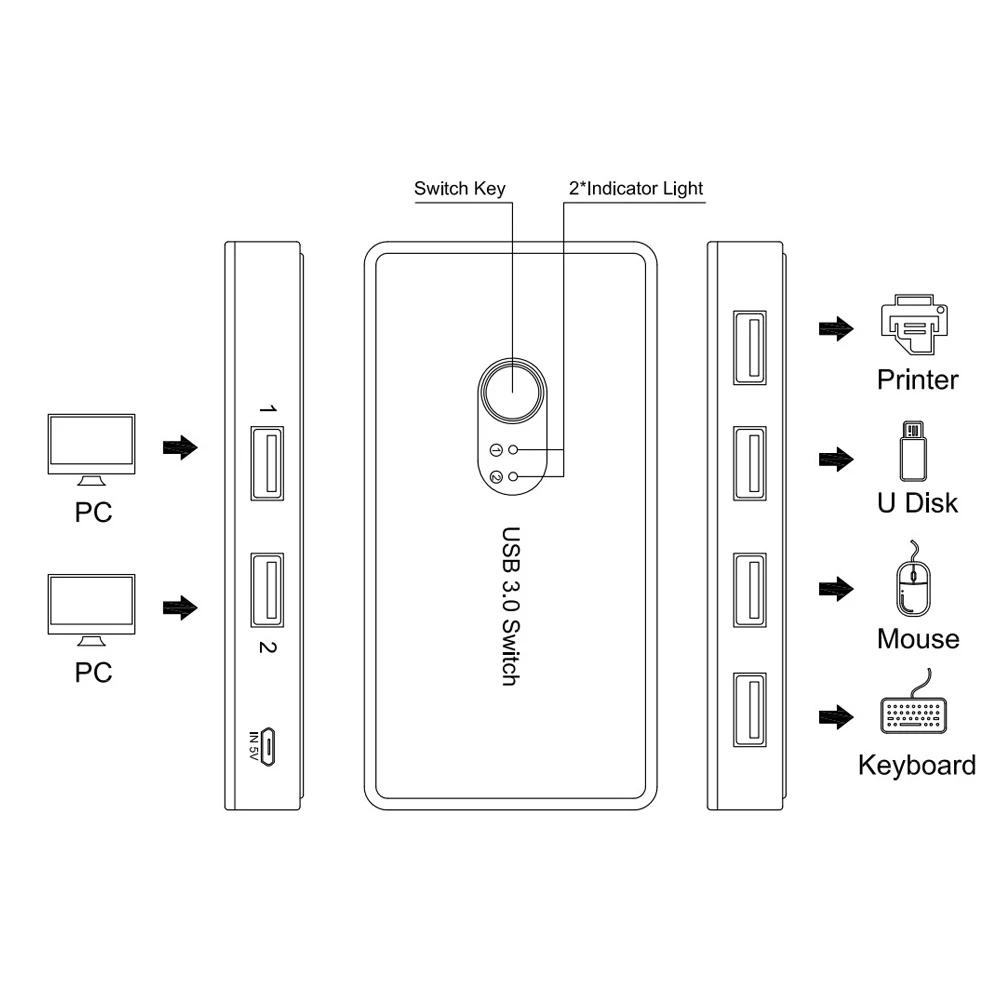 Switch Key

2*Indicator Light

PC

PC

1

2

IN 5V

①

②

USB 3.0 Switch

Printer

U Disk

Mouse

Keyboard