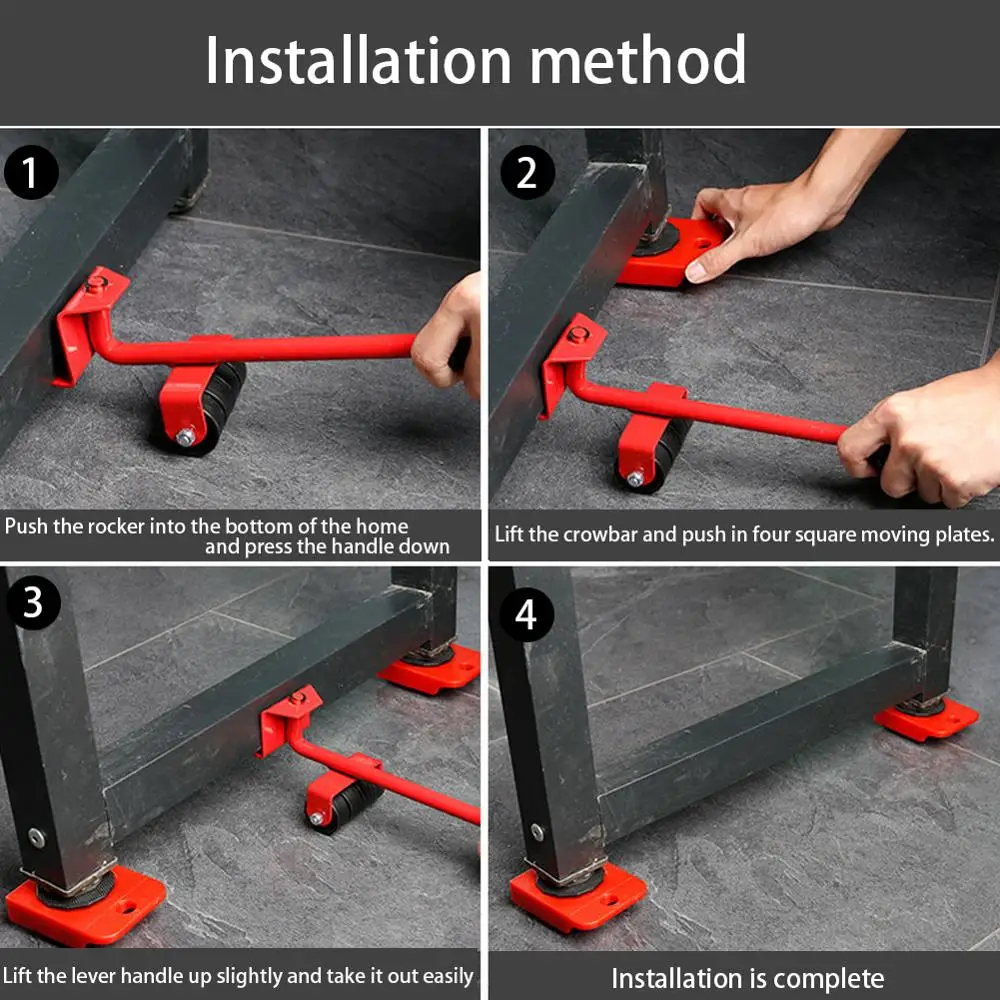 Installation method

1

Push the rocker into the bottom of the home and press the handle down

2

Lift the crowbar and push in four square moving plates.

3

Lift the lever handle up slightly and take it out easily

4

Installation is complete