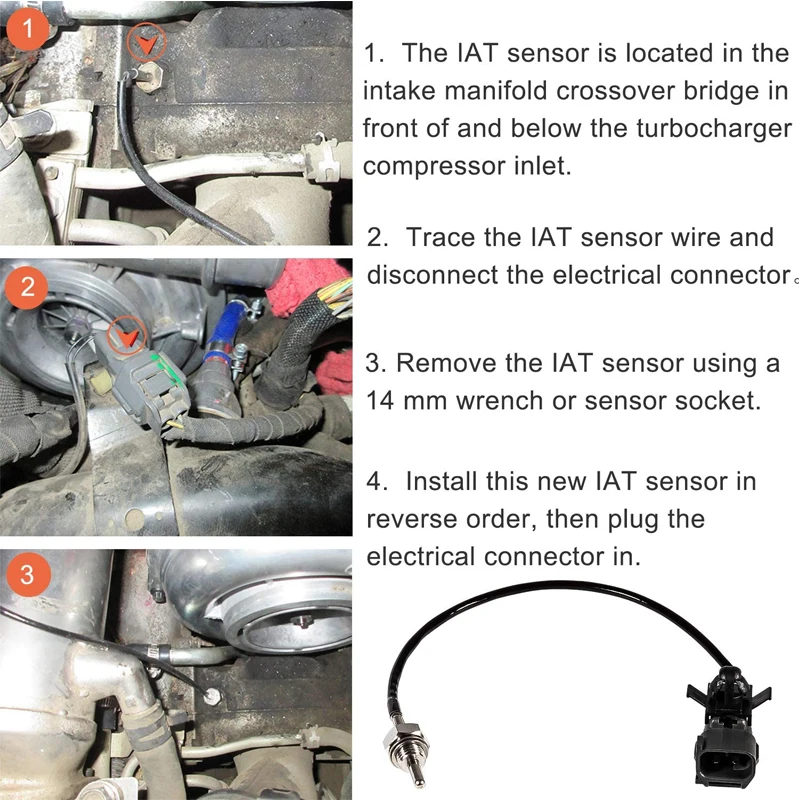 1

2

3

1. The IAT sensor is located in the intake manifold crossover bridge in front of and below the turbocharger compressor inlet.

2. Trace the IAT sensor wire and disconnect the electrical connector。

3. Remove the IAT sensor using a 14 mm wrench or sensor socket.

4. Install this new IAT sensor in reverse order, then plug the electrical connector in.