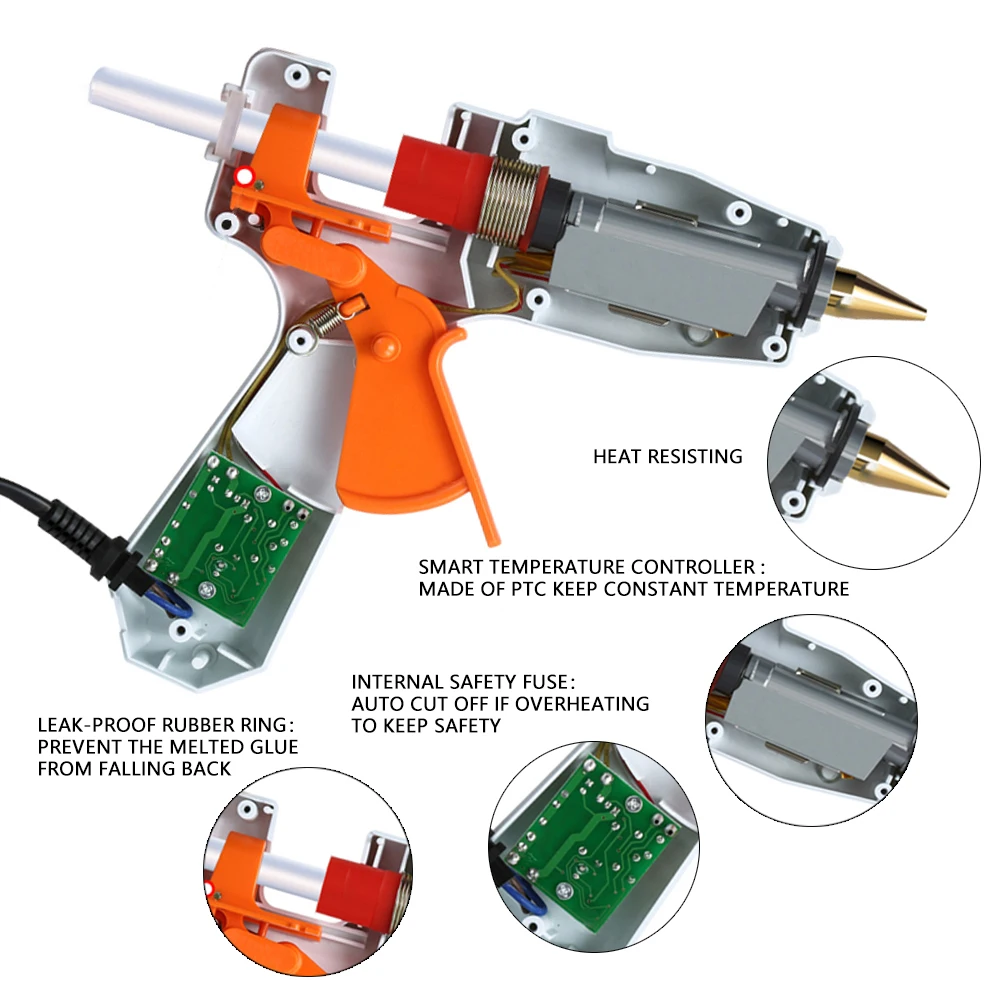 HEAT RESISTING

SMART TEMPERATURE CONTROLLER : MADE OF PTC KEEP CONSTANT TEMPERATURE

INTERNAL SAFETY FUSE: AUTO CUT OFF IF OVERHEATING TO KEEP SAFETY

LEAK-PROOF RUBBER RING: PREVENT THE MELTED GLUE FROM FALLING BACK