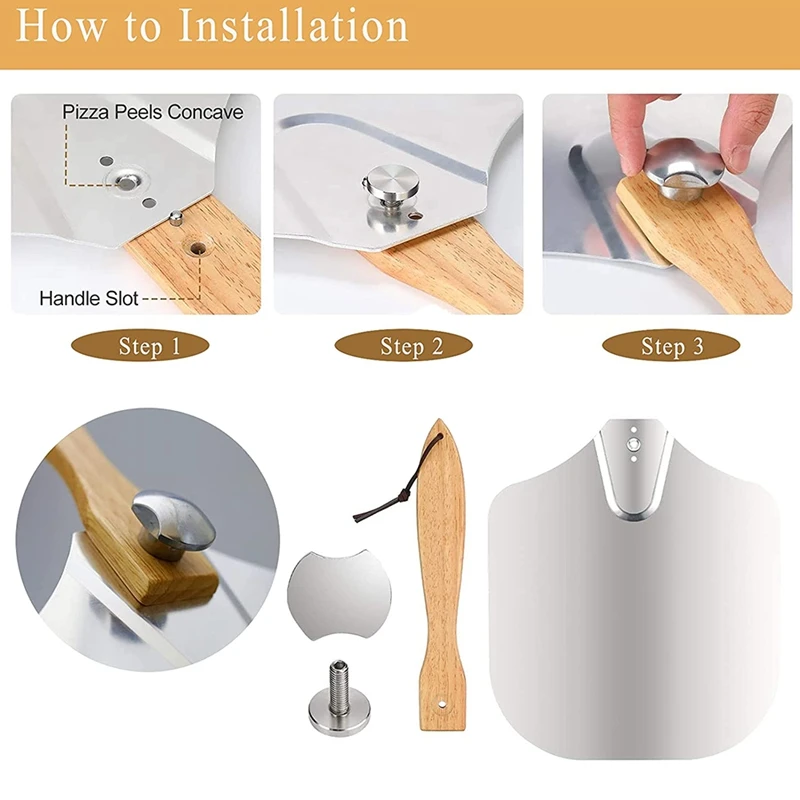 How to Installation

Pizza Peels Concave

Handle Slot

Step 1

Step 2

Step 3