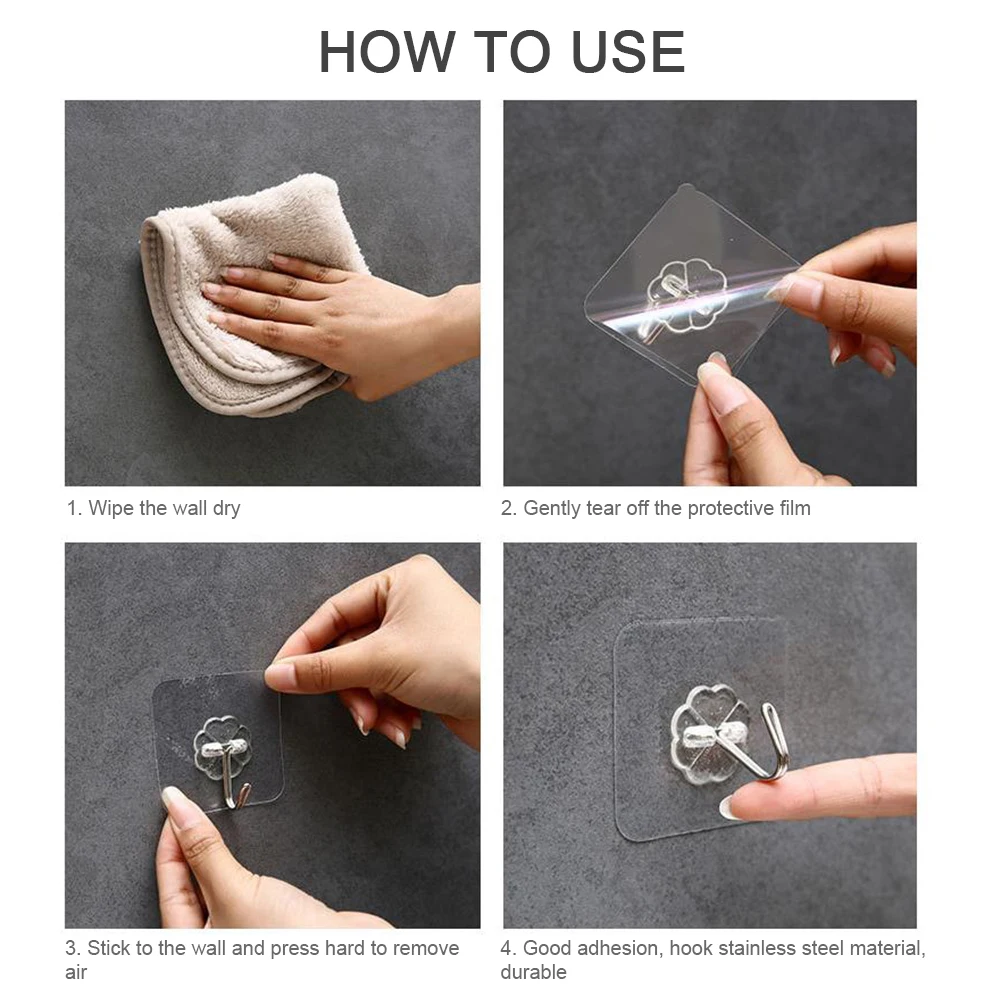 HOW TO USE

1. Wipe the wall dry

2. Gently tear off the protective film

3. Stick to the wall and press hard to remove air

4. Good adhesion, hook stainless steel material, durable