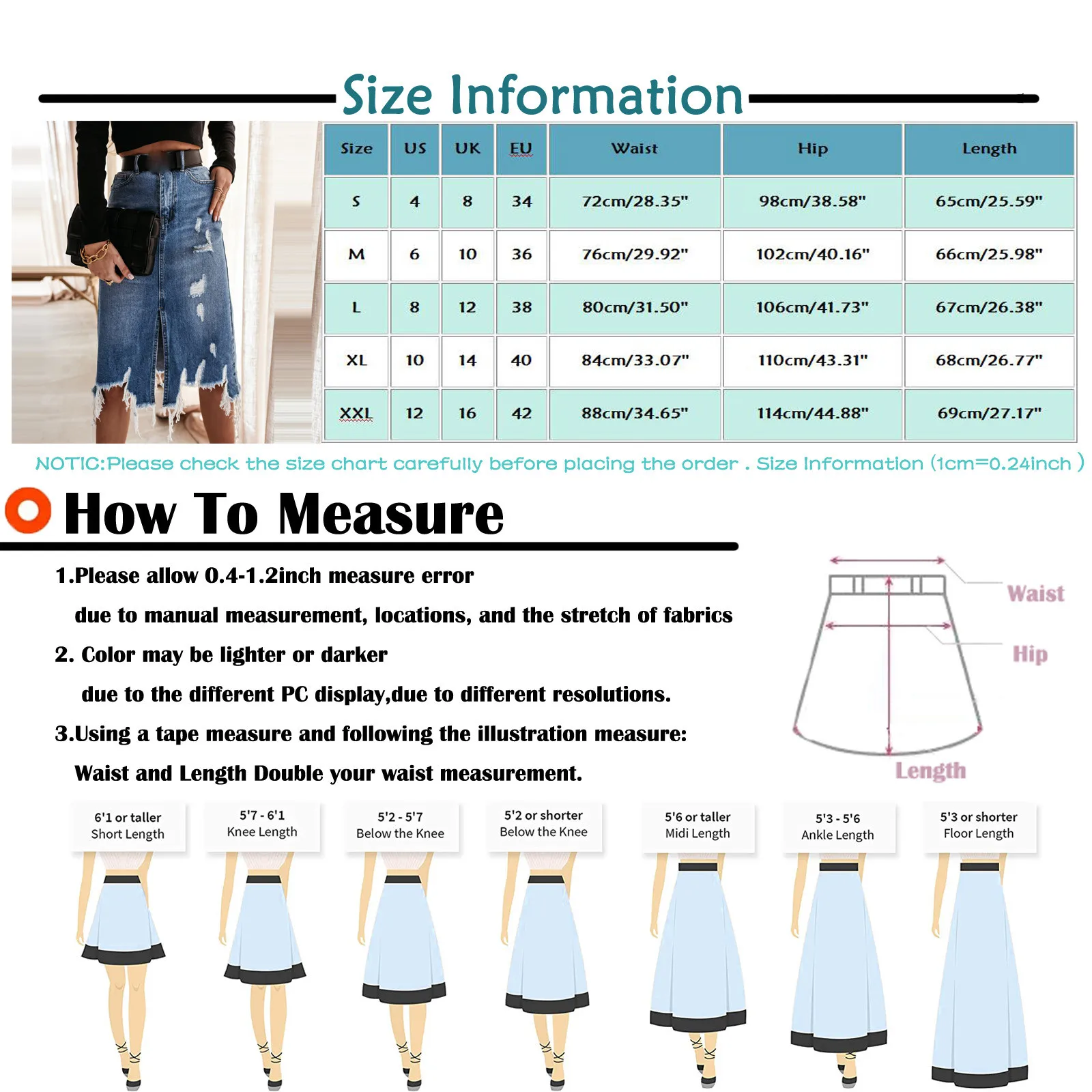 Size Information

| Size | US | UK | EU | Waist | Hip | Length |
|---|---|---|---|---|---|---|
| S | 4 | 8 | 34 | 72cm/28.35" | 98cm/38.58" | 65cm/25.59" |
| M | 6 | 10 | 36 | 76cm/29.92" | 102cm/40.16" | 66cm/25.98" |
| L | 8 | 12 | 38 | 80cm/31.50" | 106cm/41.73" | 67cm/26.38" |
| XL | 10 | 14 | 40 | 84cm/33.07" | 110cm/43.31" | 68cm/26.77" |
| XXL | 12 | 16 | 42 | 88cm/34.65" | 114cm/44.88" | 69cm/27.17" |

NOTIC:Please check the size chart carefully before placing the order . Size Information (1cm=0.24inch )

How To Measure

1.Please allow 0.4-1.2inch measure error due to manual measurement, locations, and the stretch of fabrics

2. Color may be lighter or darker due to the different PC display,due to different resolutions.

3.Using a tape measure and following the illustration measure: Waist and Length Double your waist measurement.

Waist
Hip
Length

6'1 or taller
Short Length

5'7 - 6'1
Knee Length

5'2 - 5'7
Below the Knee

5'2 or shorter
Below the Knee

5'6 or taller
Midi Length

5'3 - 5'6
Ankle Length

5'3 or shorter
Floor Length