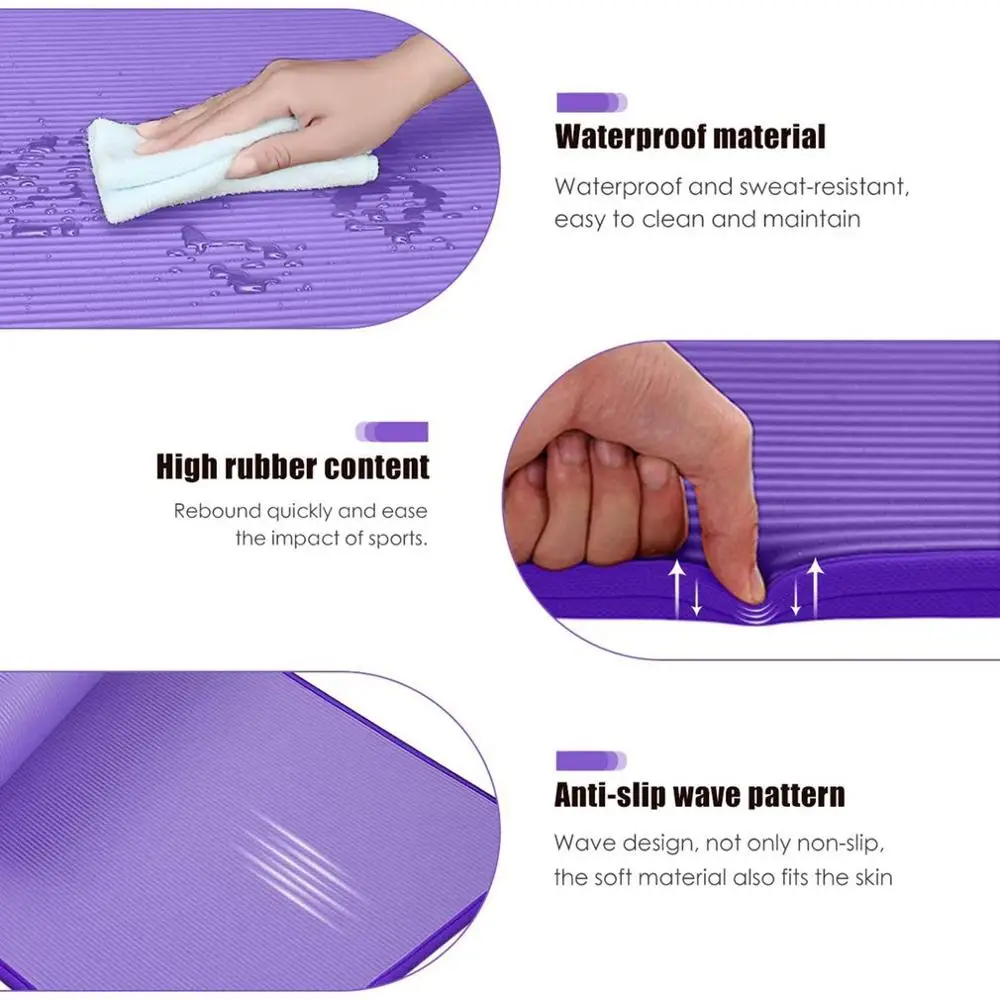 Waterproof material

Waterproof and sweat-resistant, easy to clean and maintain

High rubber content

Rebound quickly and ease the impact of sports.

Anti-slip wave pattern

Wave design, not only non-slip, the soft material also fits the skin