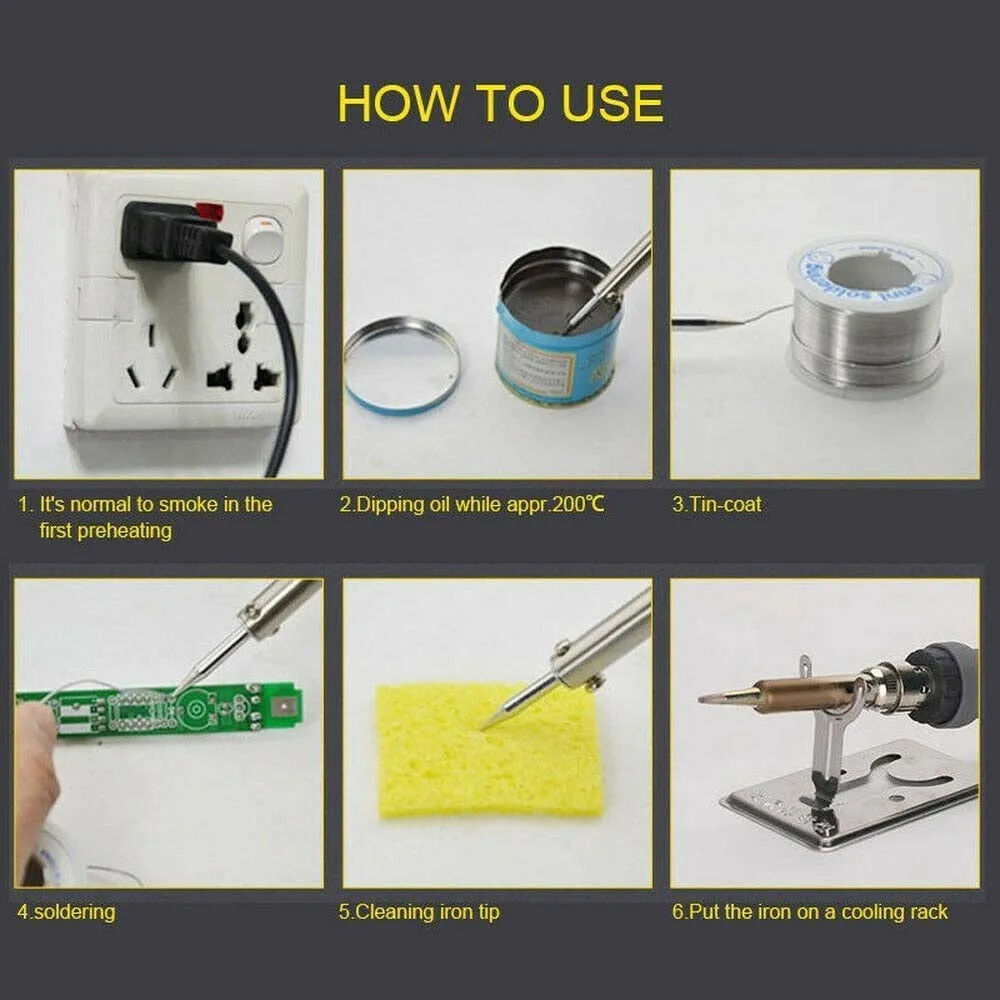 HOW TO USE

1. It's normal to smoke in the first preheating

2.Dipping oil while appr.200℃

3.Tin-coat

4.soldering

5.Cleaning iron tip

6.Put the iron on a cooling rack