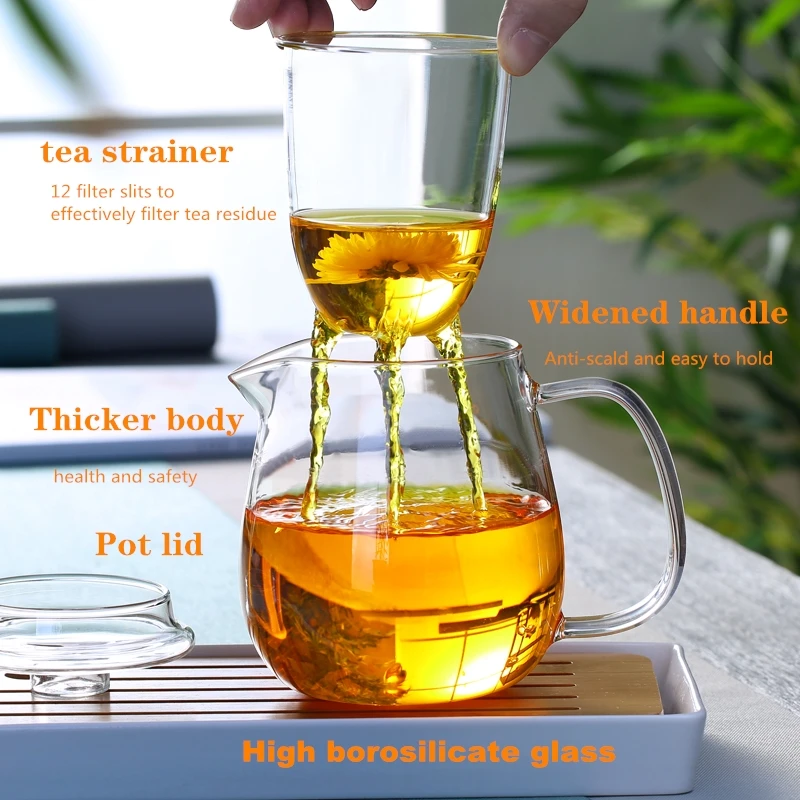 tea strainer

12 filter slits to effectively filter tea residue

Widened handle

Anti-scald and easy to hold

Thicker body

health and safety

Pot lid

High borosilicate glass