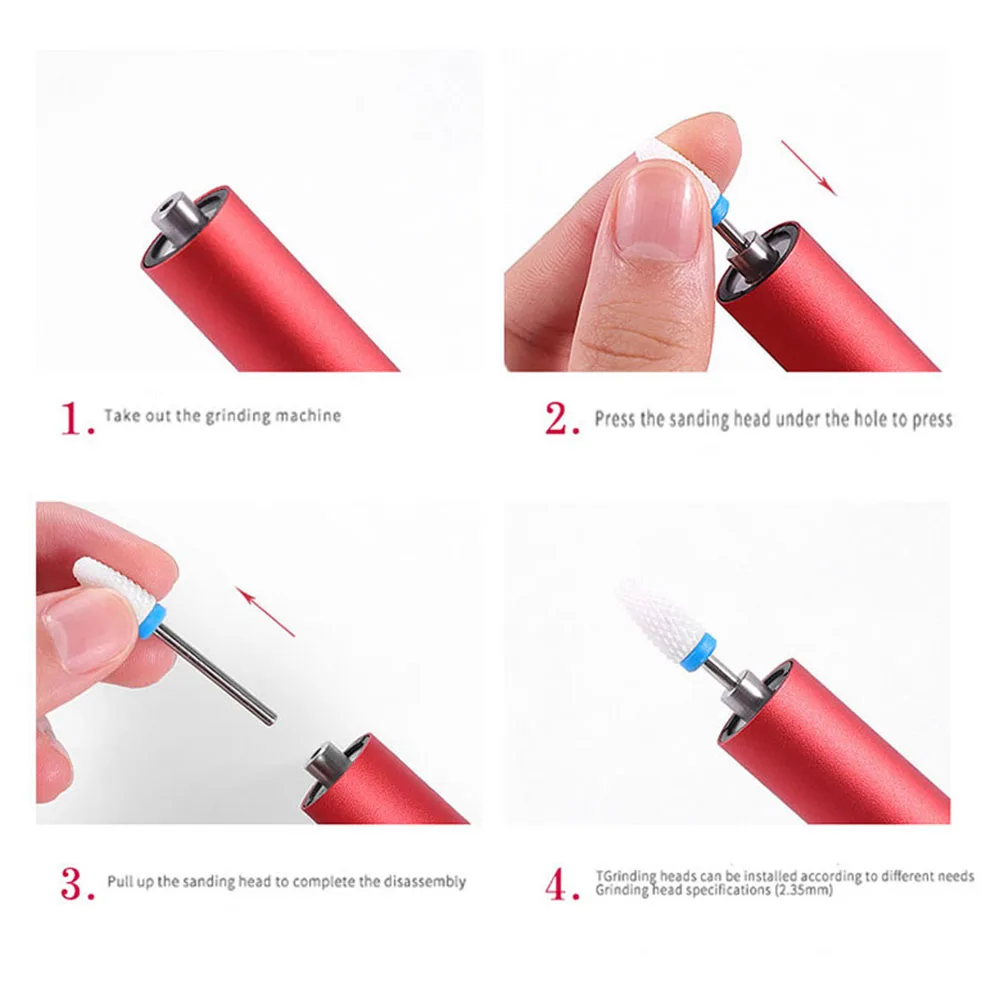 1. Take out the grinding machine

2. Press the sanding head under the hole to press

3. Pull up the sanding head to complete the disassembly

4. TGrinding heads can be installed according to different needs
Grinding head specifications (2.35mm)