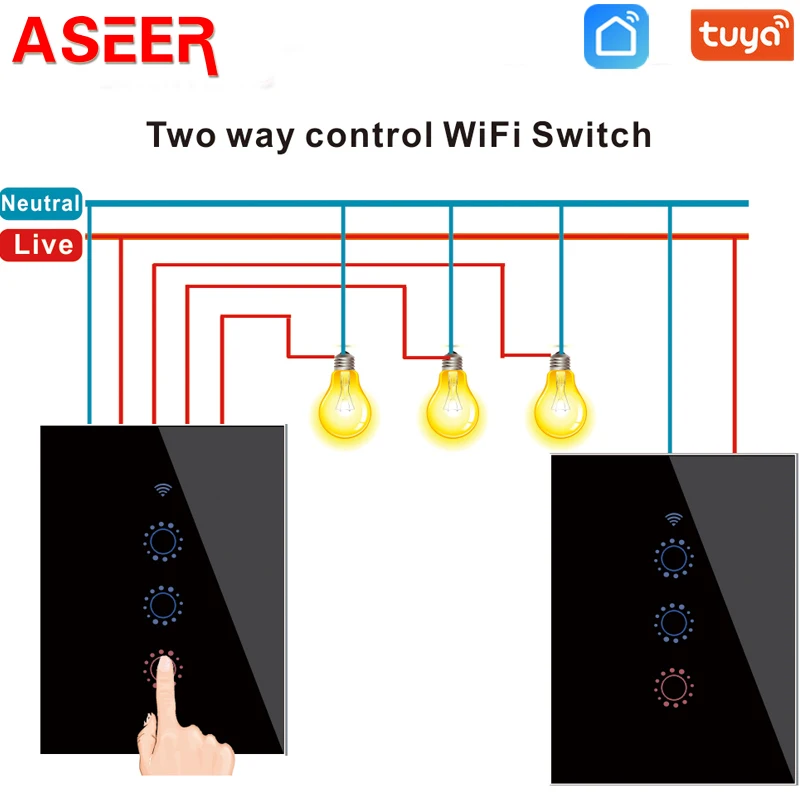 ASEER

tuya

Two way control WiFi Switch

Neutral

Live