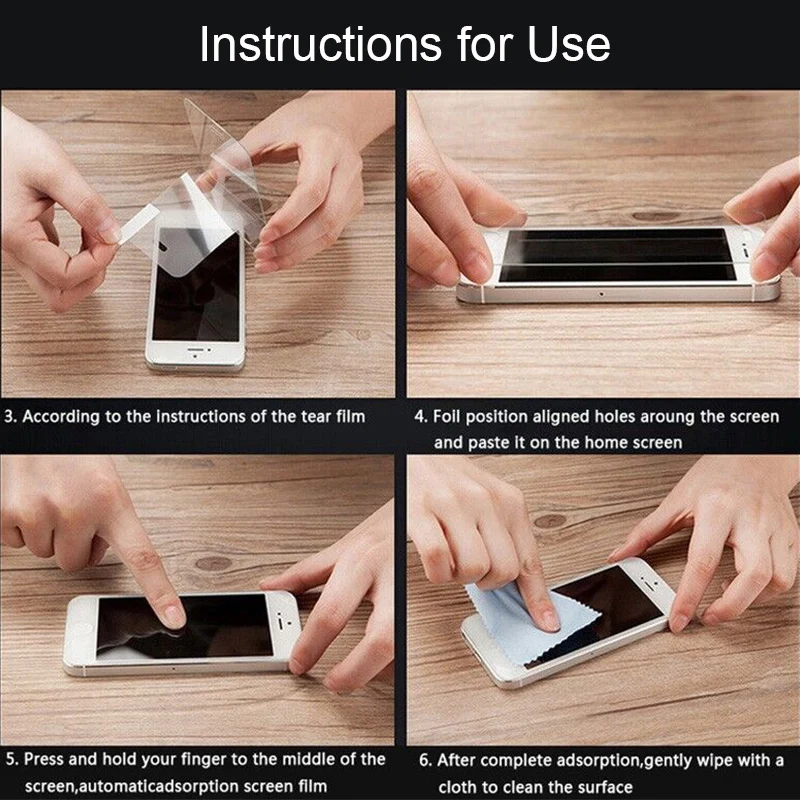 Instructions for Use

3. According to the instructions of the tear film

4. Foil position aligned holes aroung the screen and paste it on the home screen

5. Press and hold your finger to the middle of the screen,automaticadsorption screen film

6. After complete adsorption,gently wipe with a cloth to clean the surface