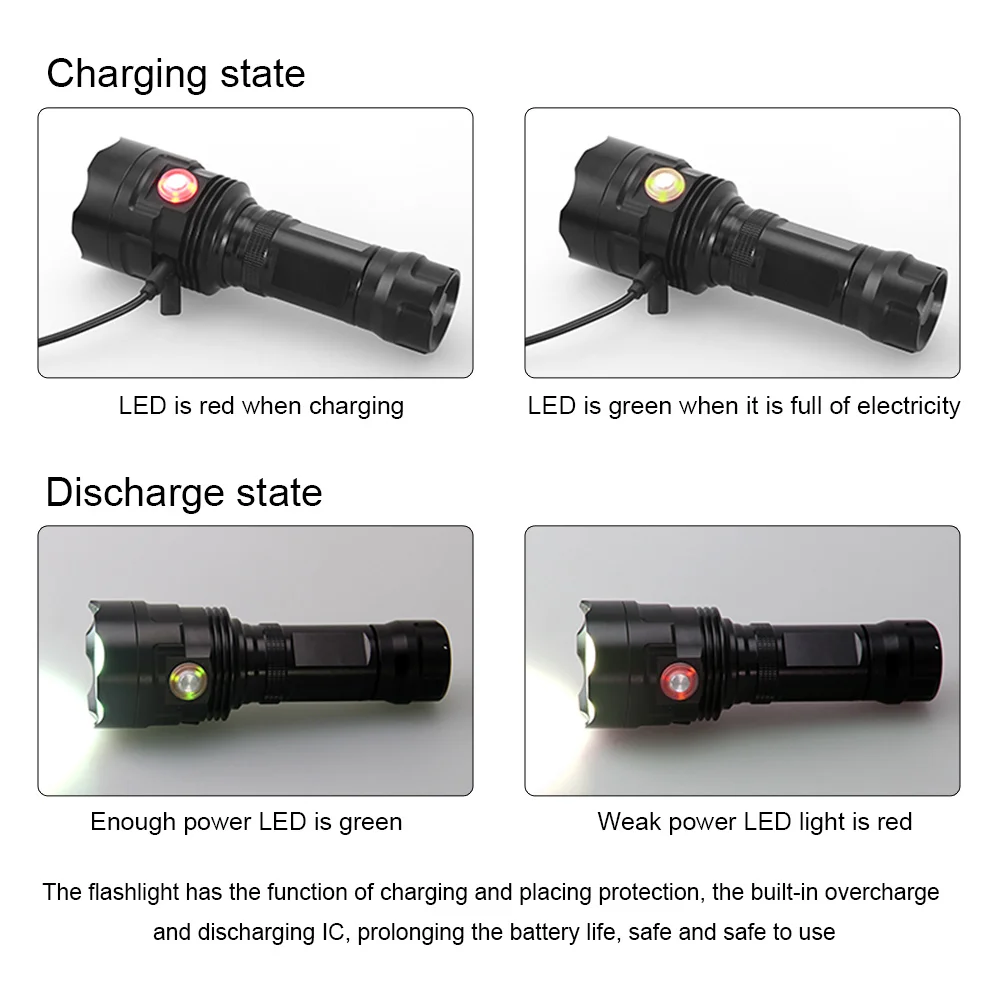 Charging state

LED is red when charging

LED is green when it is full of electricity

Discharge state

Enough power LED is green

Weak power LED light is red

The flashlight has the function of charging and placing protection, the built-in overcharge and discharging IC, prolonging the battery life, safe and safe to use