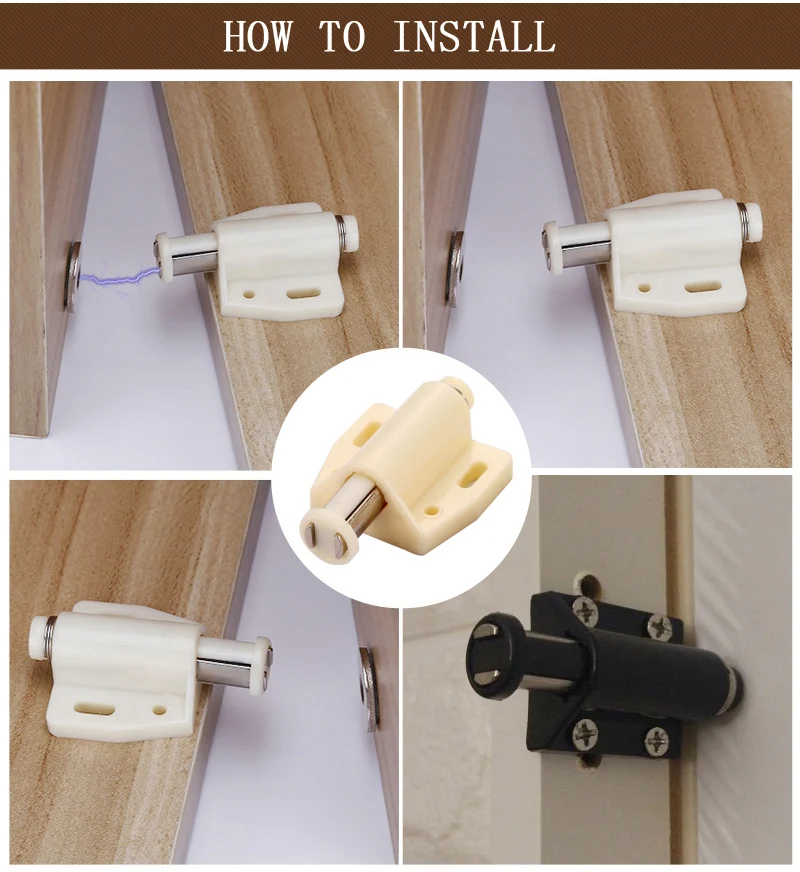 HOW TO INSTALL