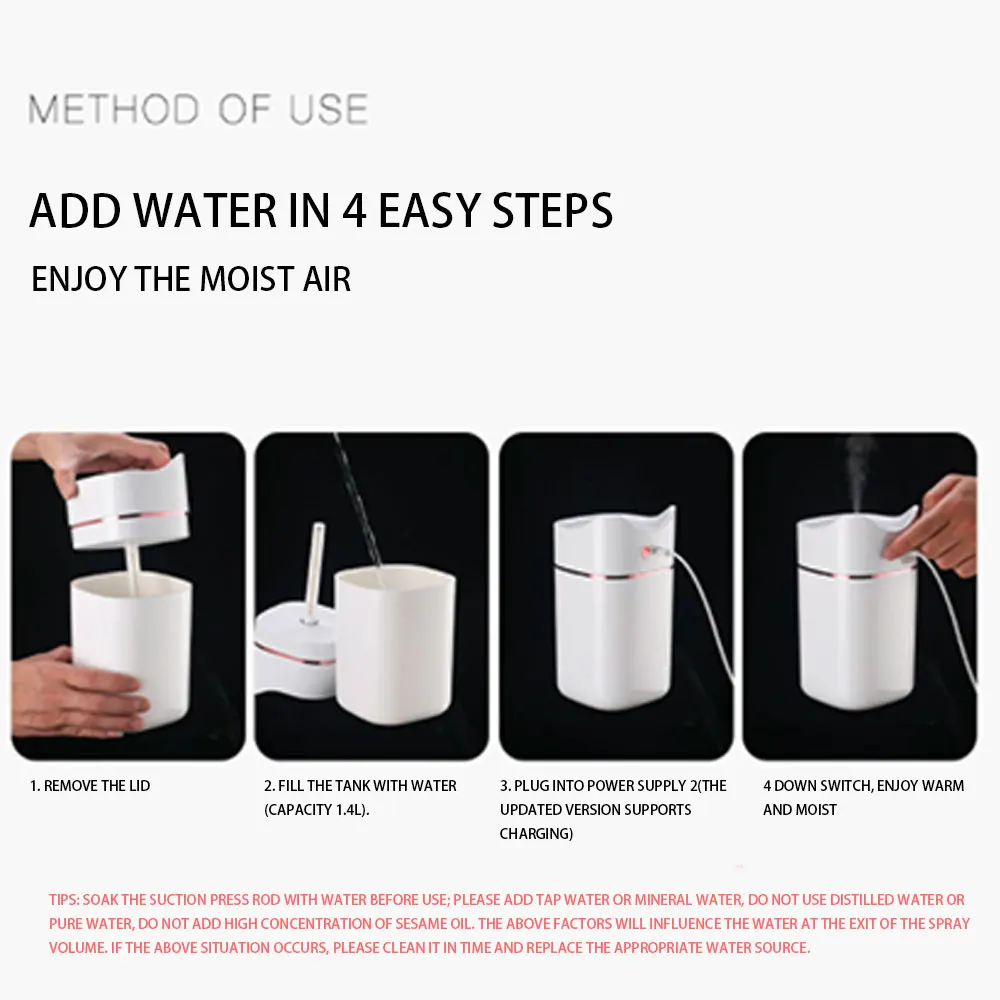 METHOD OF USE

ADD WATER IN 4 EASY STEPS

ENJOY THE MOIST AIR

1. REMOVE THE LID

2. FILL THE TANK WITH WATER (CAPACITY 1.4L).

3. PLUG INTO POWER SUPPLY 2(THE UPDATED VERSION SUPPORTS CHARGING)

4 DOWN SWITCH, ENJOY WARM AND MOIST

TIPS: SOAK THE SUCTION PRESS ROD WITH WATER BEFORE USE; PLEASE ADD TAP WATER OR MINERAL WATER, DO NOT USE DISTILLED WATER OR PURE WATER, DO NOT ADD HIGH CONCENTRATION OF SESAME OIL. THE ABOVE FACTORS WILL INFLUENCE THE WATER AT THE EXIT OF THE SPRAY VOLUME. IF THE ABOVE SITUATION OCCURS, PLEASE CLEAN IT IN TIME AND REPLACE THE APPROPRIATE WATER SOURCE.