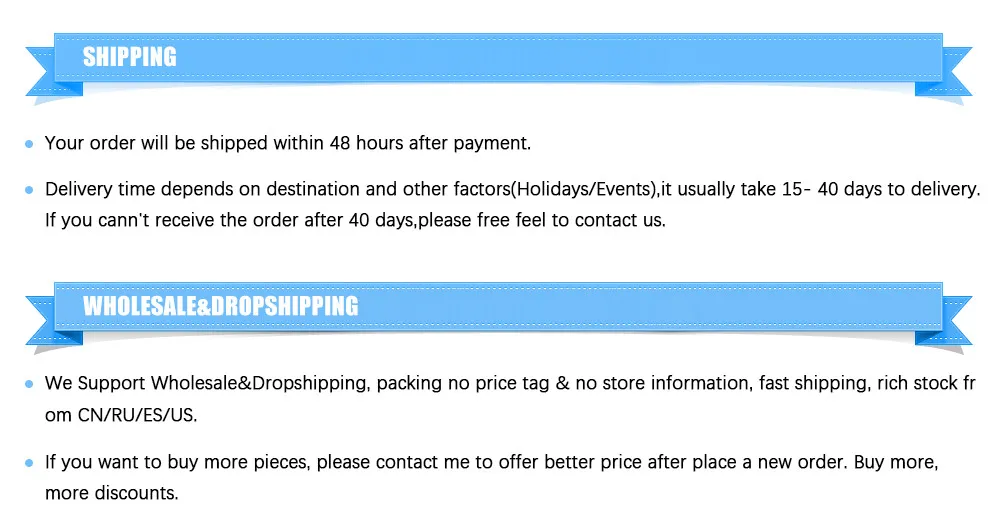 SHIPPING

• Your order will be shipped within 48 hours after payment.

• Delivery time depends on destination and other factors(Holidays/Events),it usually take 15- 40 days to delivery. If you cann't receive the order after 40 days,please free feel to contact us.

WHOLESALE&DROPSHIPPING

• We Support Wholesale&Dropshipping, packing no price tag & no store information, fast shipping, rich stock fr om CN/RU/ES/US.

• If you want to buy more pieces, please contact me to offer better price after place a new order. Buy more, more discounts.