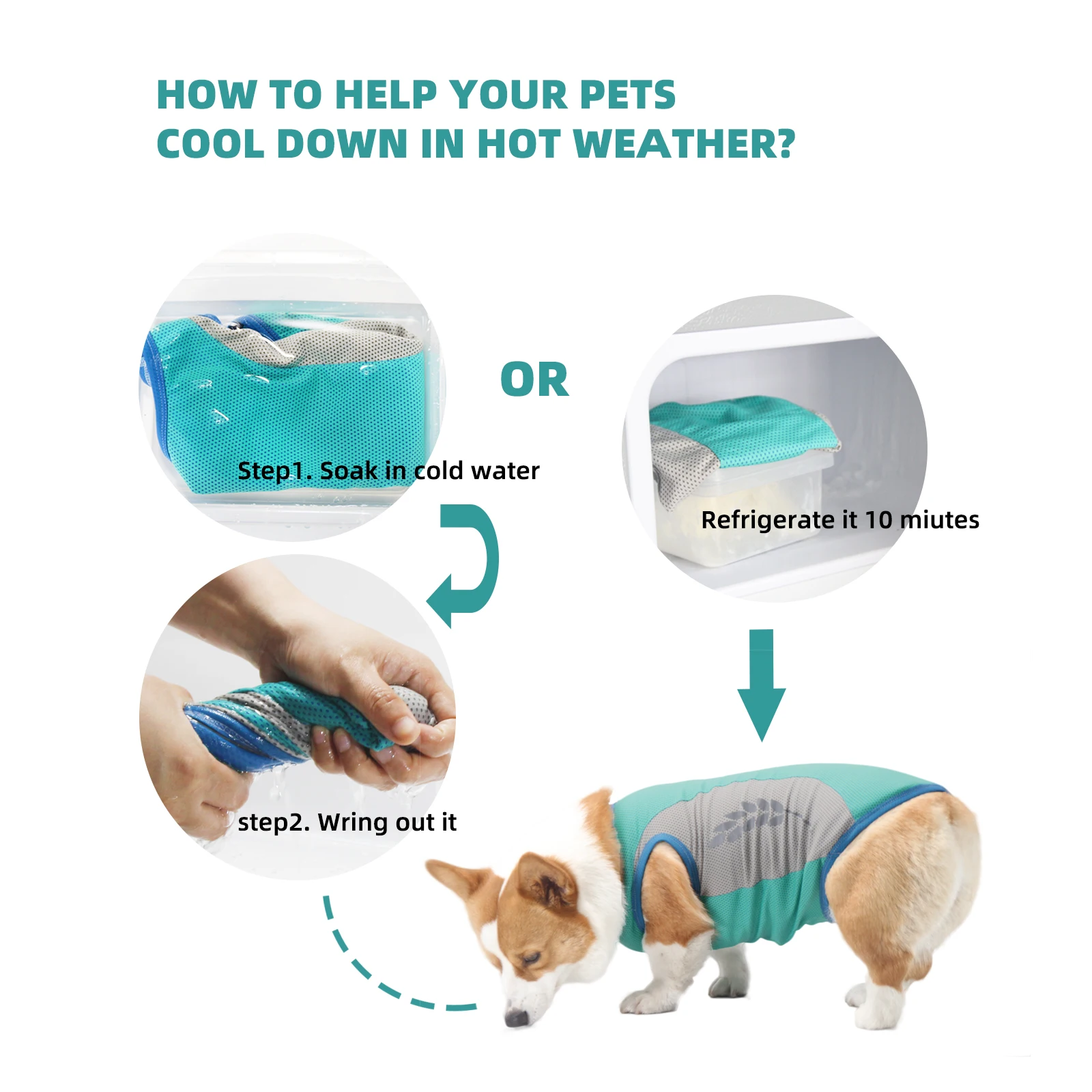 HOW TO HELP YOUR PETS
COOL DOWN IN HOT WEATHER?

Step1. Soak in cold water

OR

Refrigerate it 10 miutes

step2. Wring out it