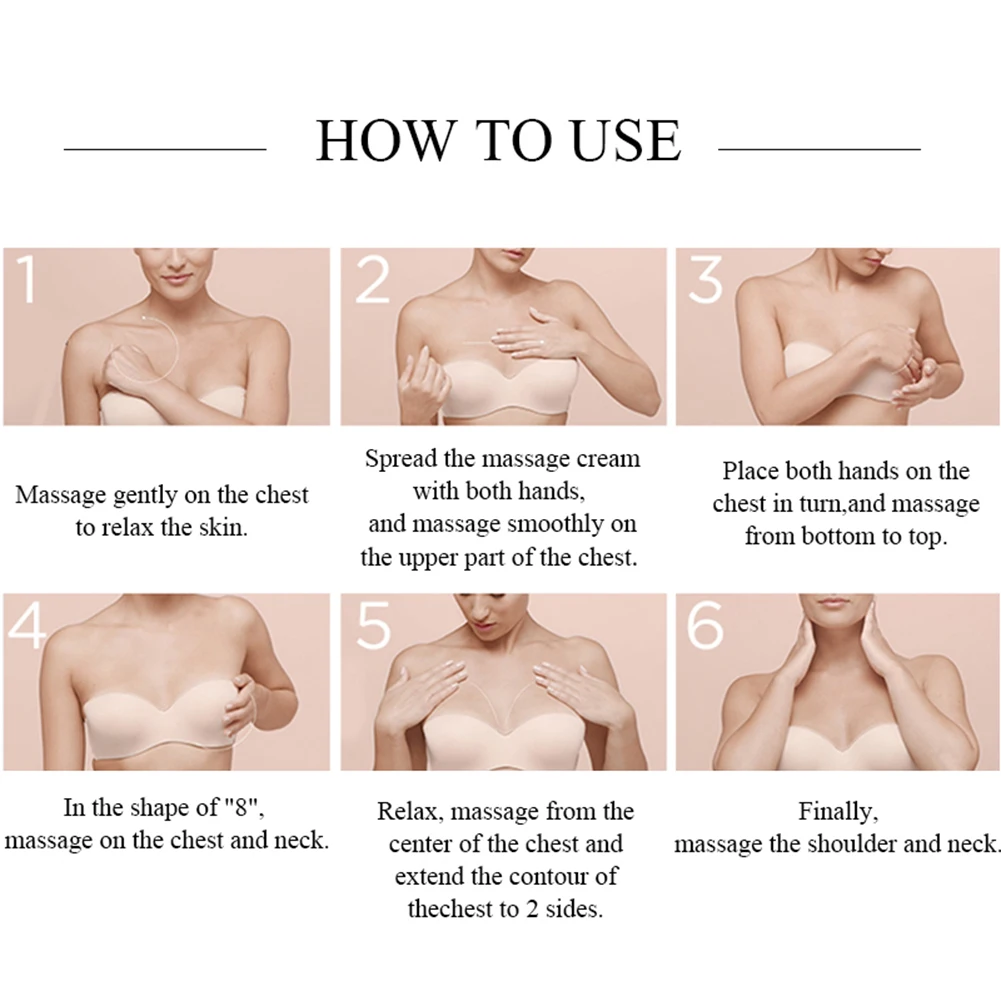 HOW TO USE

1

Massage gently on the chest to relax the skin.

2

Spread the massage cream with both hands, and massage smoothly on the upper part of the chest.

3

Place both hands on the chest in turn,and massage from bottom to top.

4

In the shape of "8", massage on the chest and neck.

5

Relax, massage from the center of the chest and extend the contour of thechest to 2 sides.

6

Finally, massage the shoulder and neck.