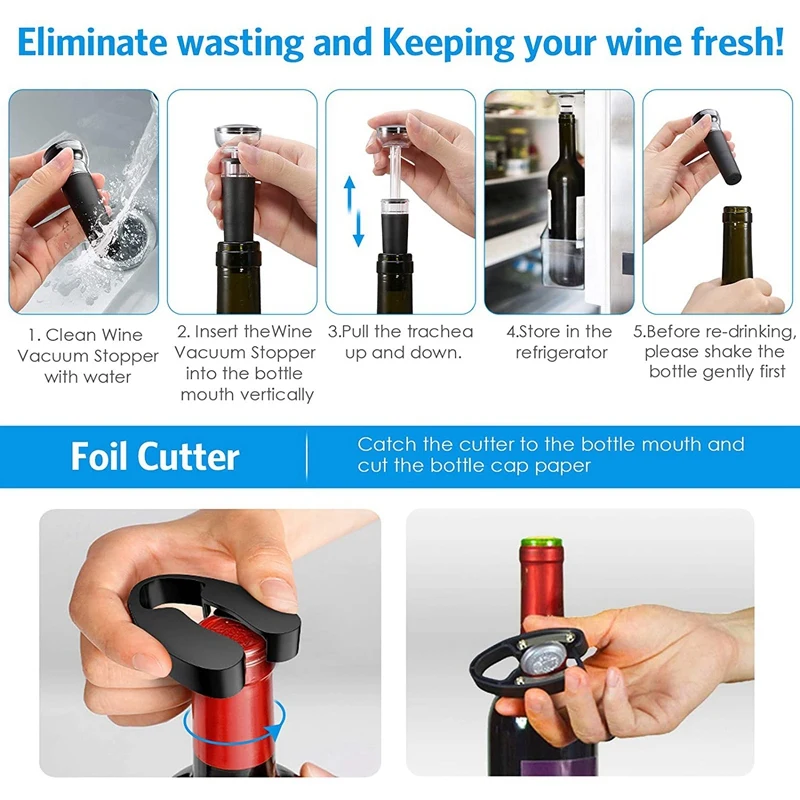 Eliminate wasting and Keeping your wine fresh!

1. Clean Wine Vacuum Stopper with water

2. Insert theWine Vacuum Stopper into the bottle mouth vertically

3.Pull the trachea up and down.

4.Store in the refrigerator

5.Before re-drinking, please shake the bottle gently first

Foil Cutter

Catch the cutter to the bottle mouth and cut the bottle cap paper