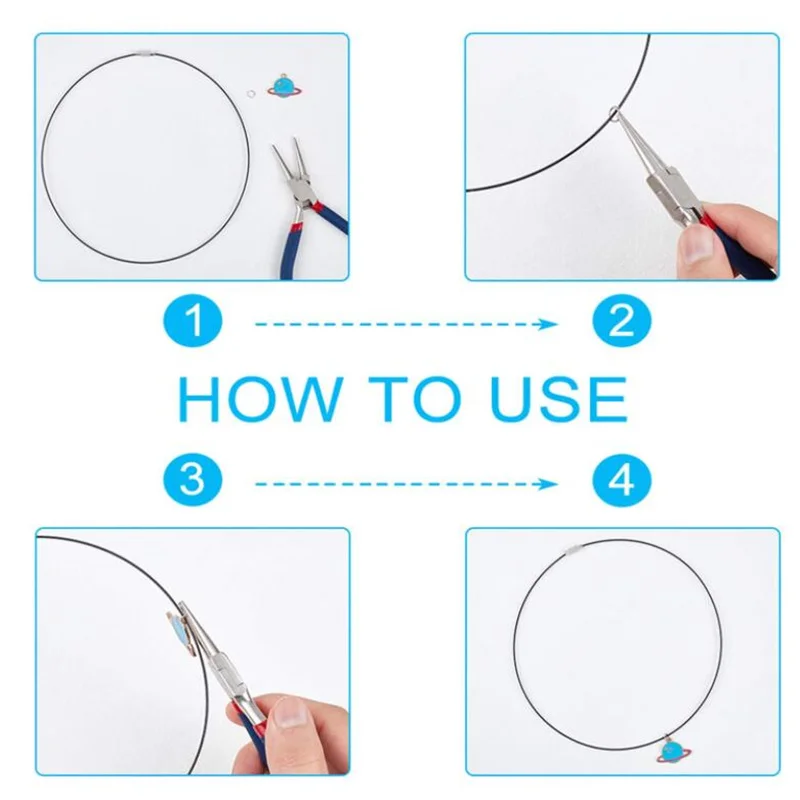 1

2

HOW TO USE

3

4