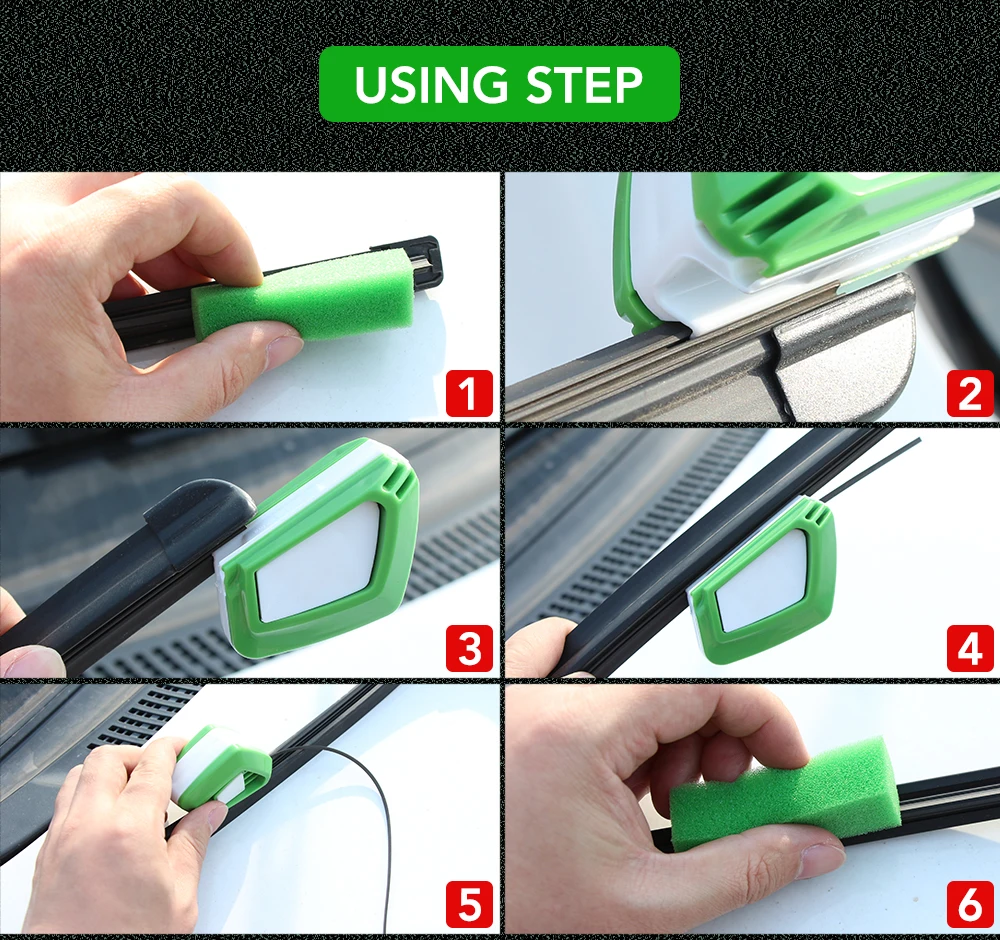 USING STEP

1

2

3

4

5

6