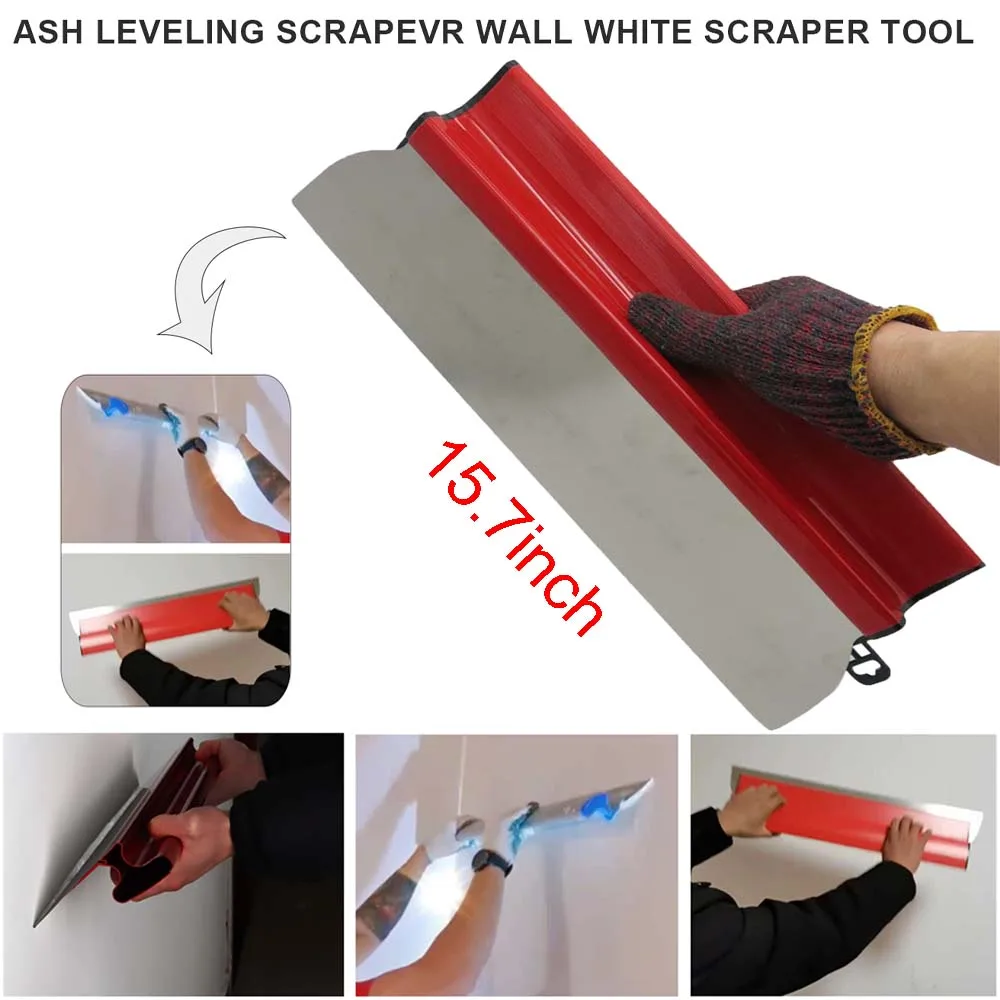 ASH LEVELING SCRAPEVR WALL WHITE SCRAPER TOOL

15.7inch