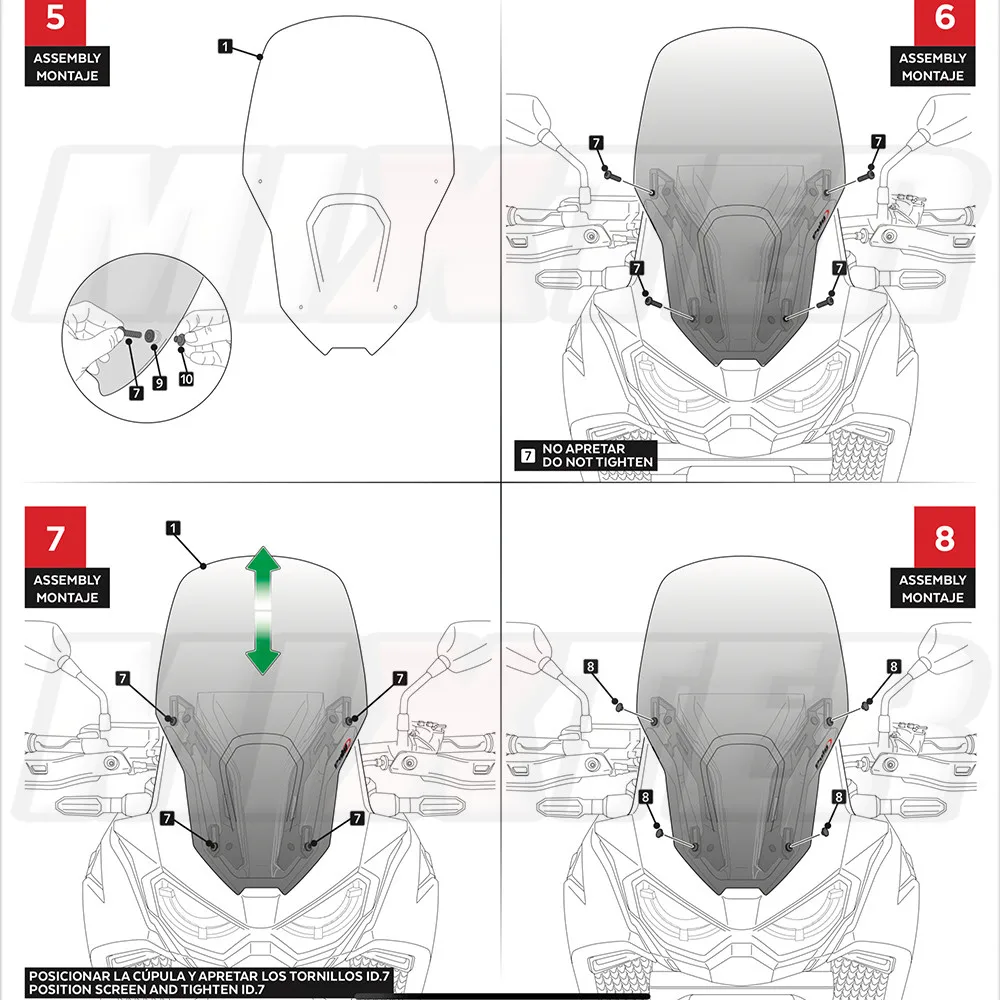 5
ASSEMBLY
MONTAJE

1

7 9 10

6
ASSEMBLY
MONTAJE

7 7
7 7

7 NO APRETAR
DO NOT TIGHTEN

7
ASSEMBLY
MONTAJE

1

7 7
7 7

POSICIONAR LA CÚPULA Y APRETAR LOS TORNILLOS ID.7
POSITION SCREEN AND TIGHTEN ID.7

8
ASSEMBLY
MONTAJE

8 8
8 8