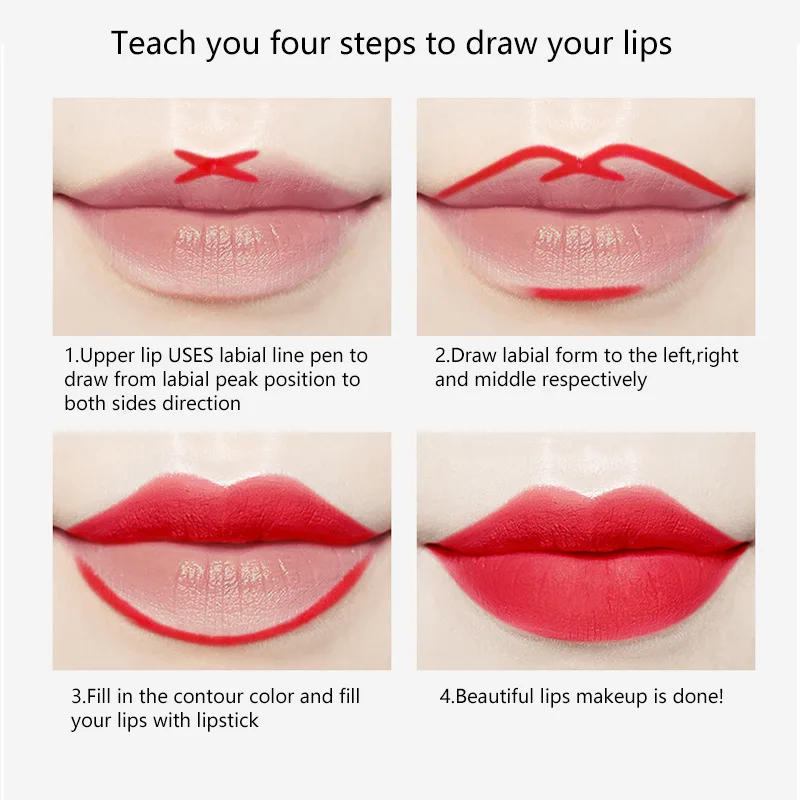 Teach you four steps to draw your lips

1.Upper lip USES labial line pen to draw from labial peak position to both sides direction

2.Draw labial form to the left,right and middle respectively

3.Fill in the contour color and fill your lips with lipstick

4.Beautiful lips makeup is done!