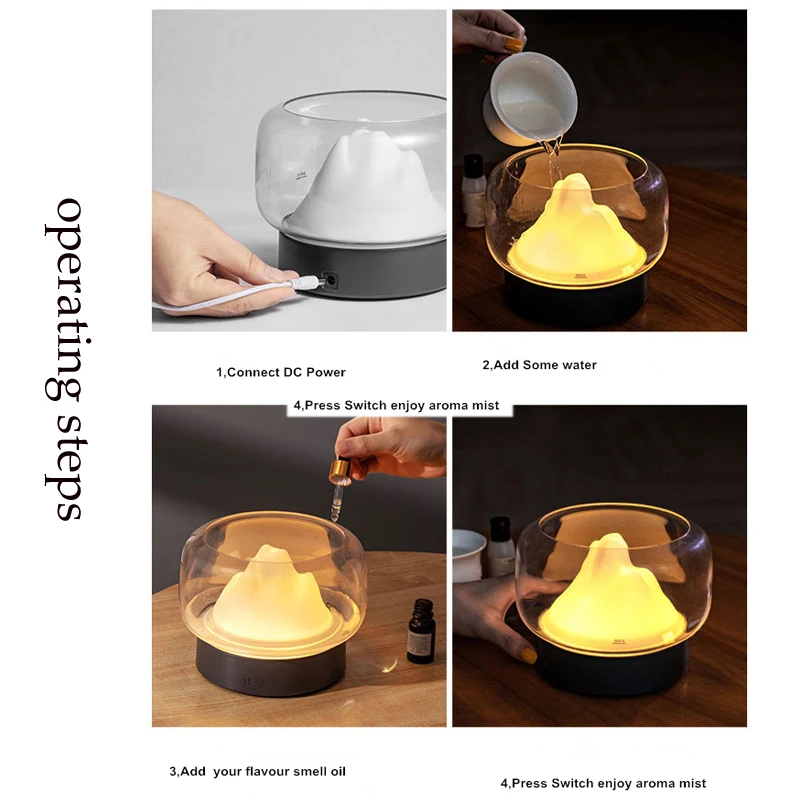 operating steps

1,Connect DC Power

2,Add Some water

4,Press Switch enjoy aroma mist

3,Add your flavour smell oil

4,Press Switch enjoy aroma mist