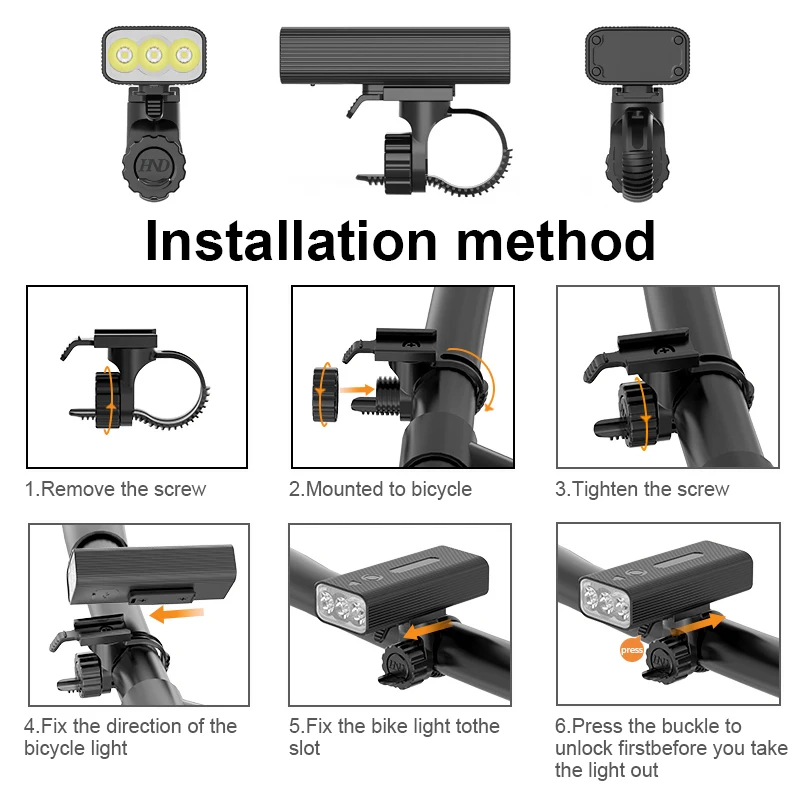 Installation method

1.Remove the screw

2.Mounted to bicycle

3.Tighten the screw

4.Fix the direction of the bicycle light

5.Fix the bike light tothe slot

press

6.Press the buckle to unlock firstbefore you take the light out