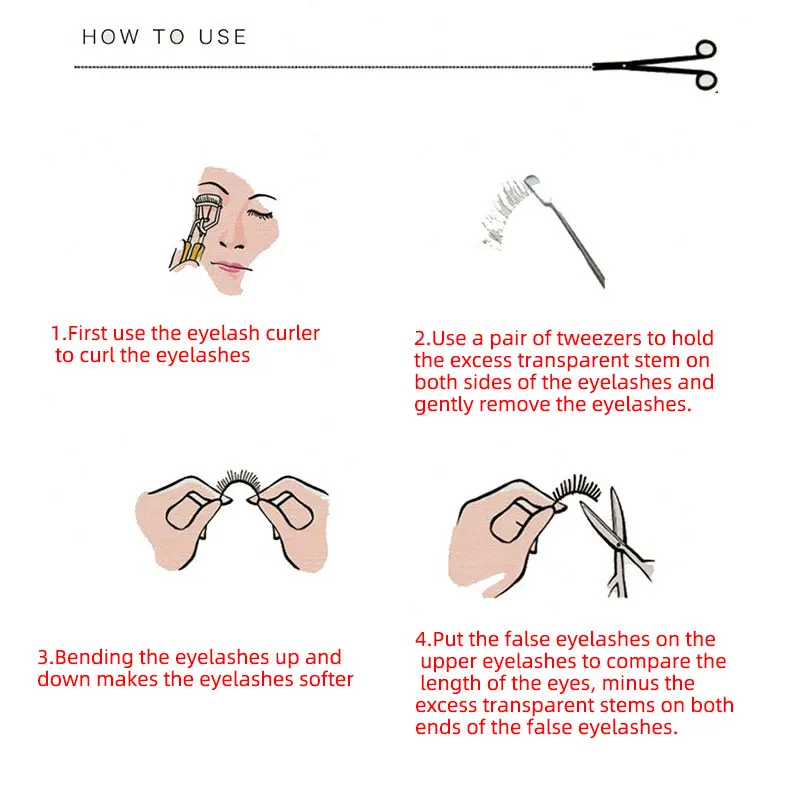 HOW TO USE

1.First use the eyelash curler to curl the eyelashes

2.Use a pair of tweezers to hold the excess transparent stem on both sides of the eyelashes and gently remove the eyelashes.

3.Bending the eyelashes up and down makes the eyelashes softer

4.Put the false eyelashes on the upper eyelashes to compare the length of the eyes, minus the excess transparent stems on both ends of the false eyelashes.