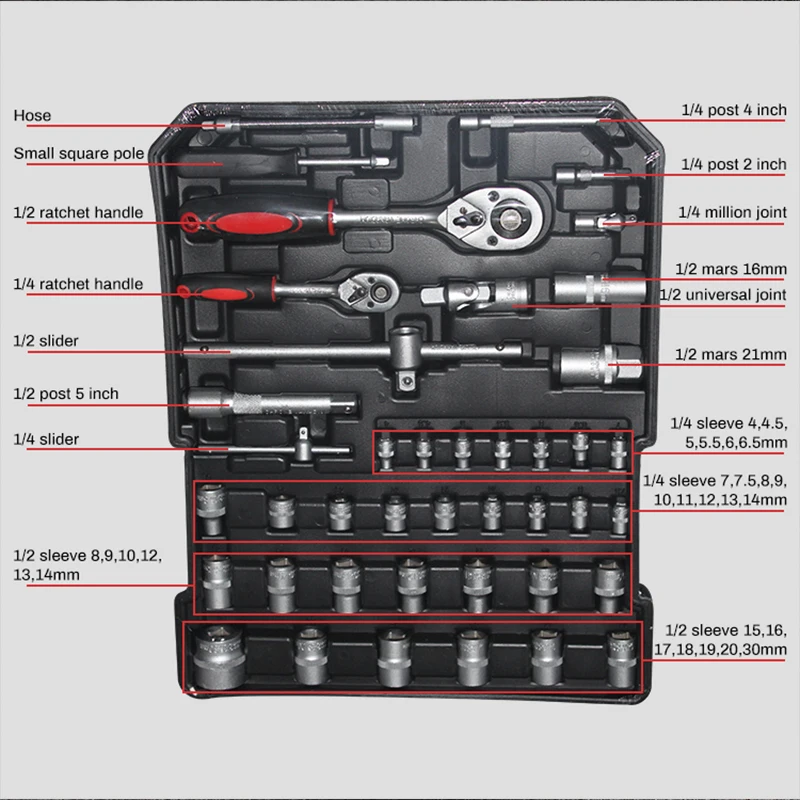 Hose

Small square pole

1/2 ratchet handle

1/4 ratchet handle

1/2 slider

1/2 post 5 inch

1/4 slider

1/2 sleeve 8,9,10,12, 13,14mm

1/4 post 4 inch

1/4 post 2 inch

1/4 million joint

1/2 mars 16mm

1/2 universal joint

1/2 mars 21mm

1/4 sleeve 4,4.5, 5,5.5,6,6.5mm

1/4 sleeve 7,7.5,8,9, 10,11,12,13,14mm

1/2 sleeve 15,16, 17,18,19,20,30mm